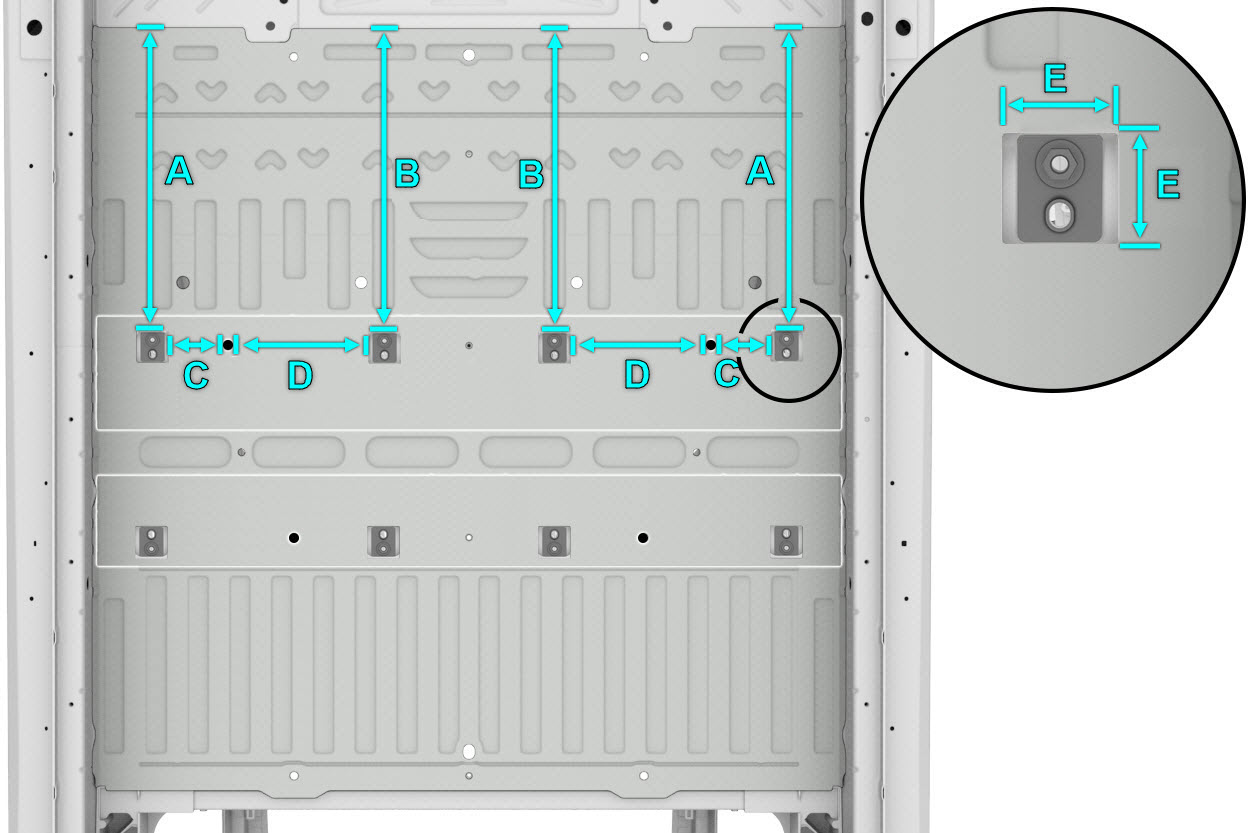 A
B
B
A
C
D
D
C
E
E