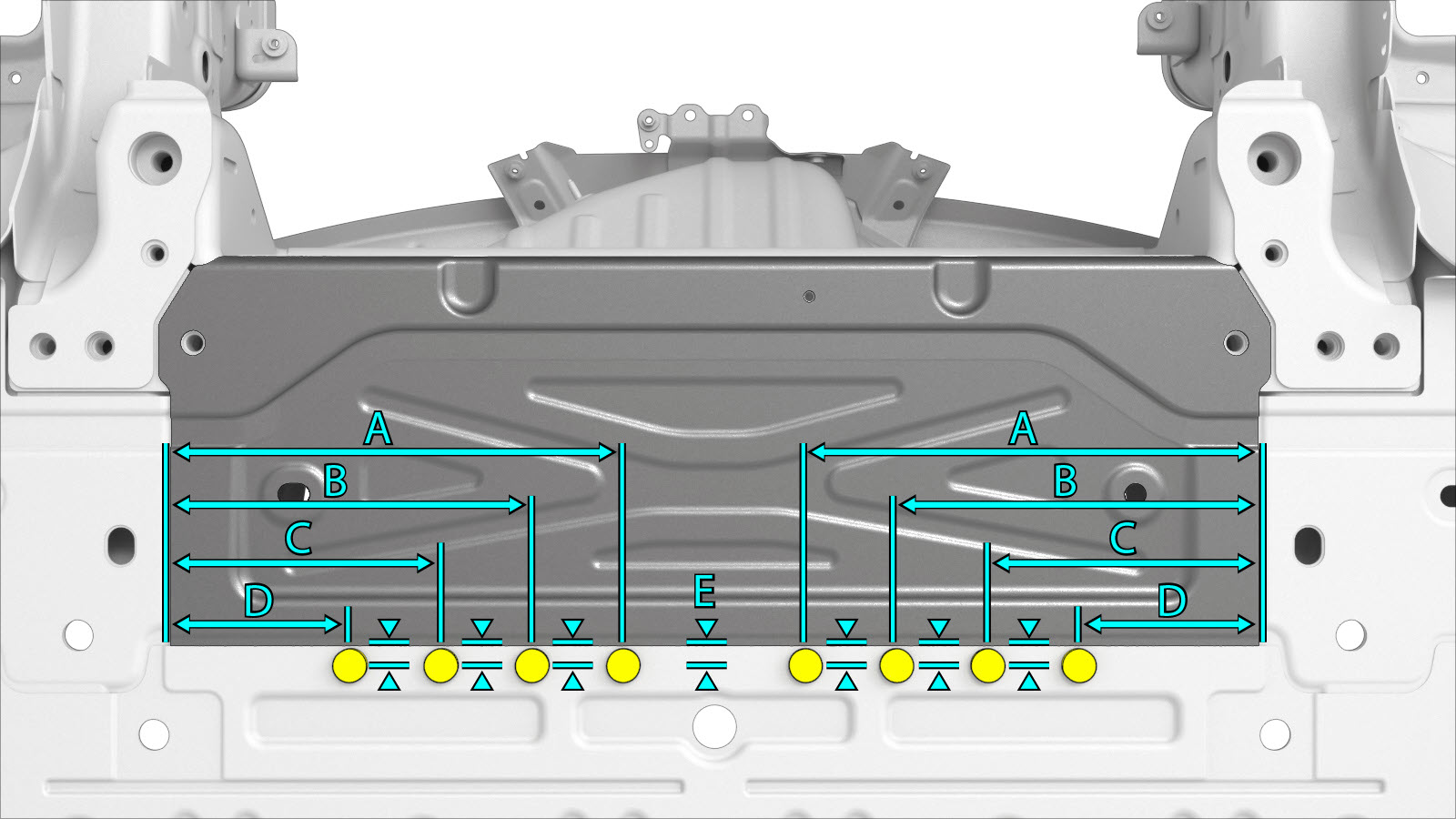 A
B
C
D
E
A
B
C
D