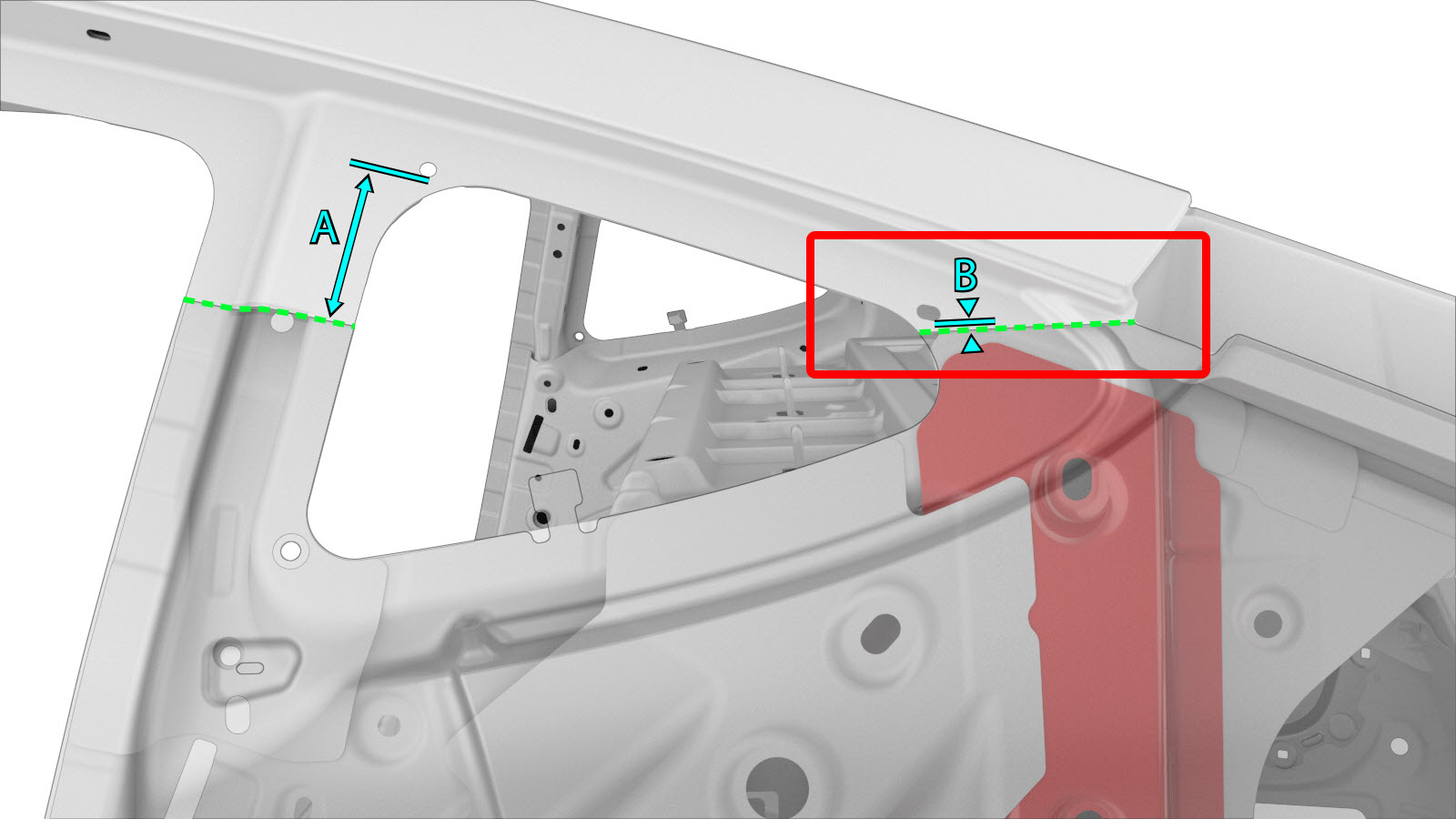 A
B