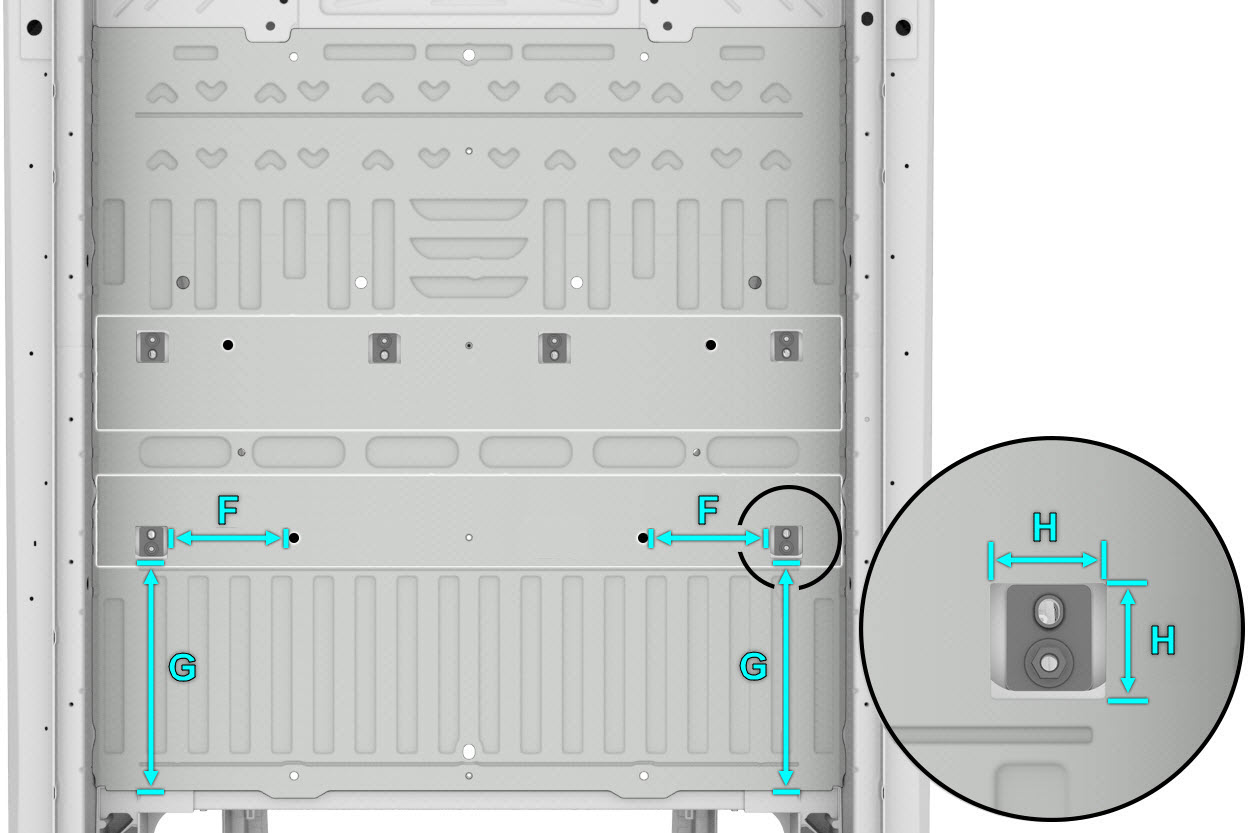 F
F
G
G
H
H