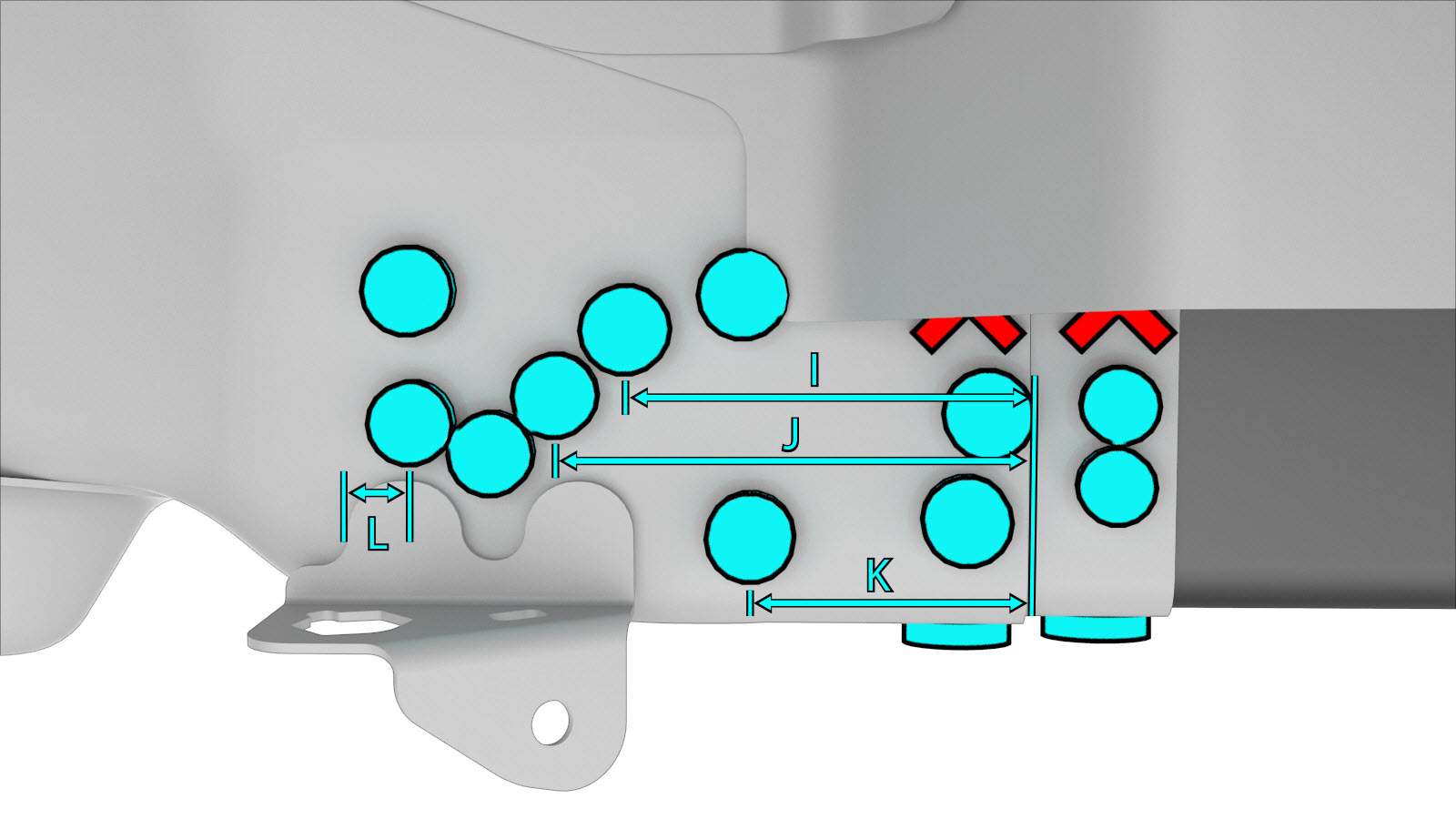 I
J
L
K