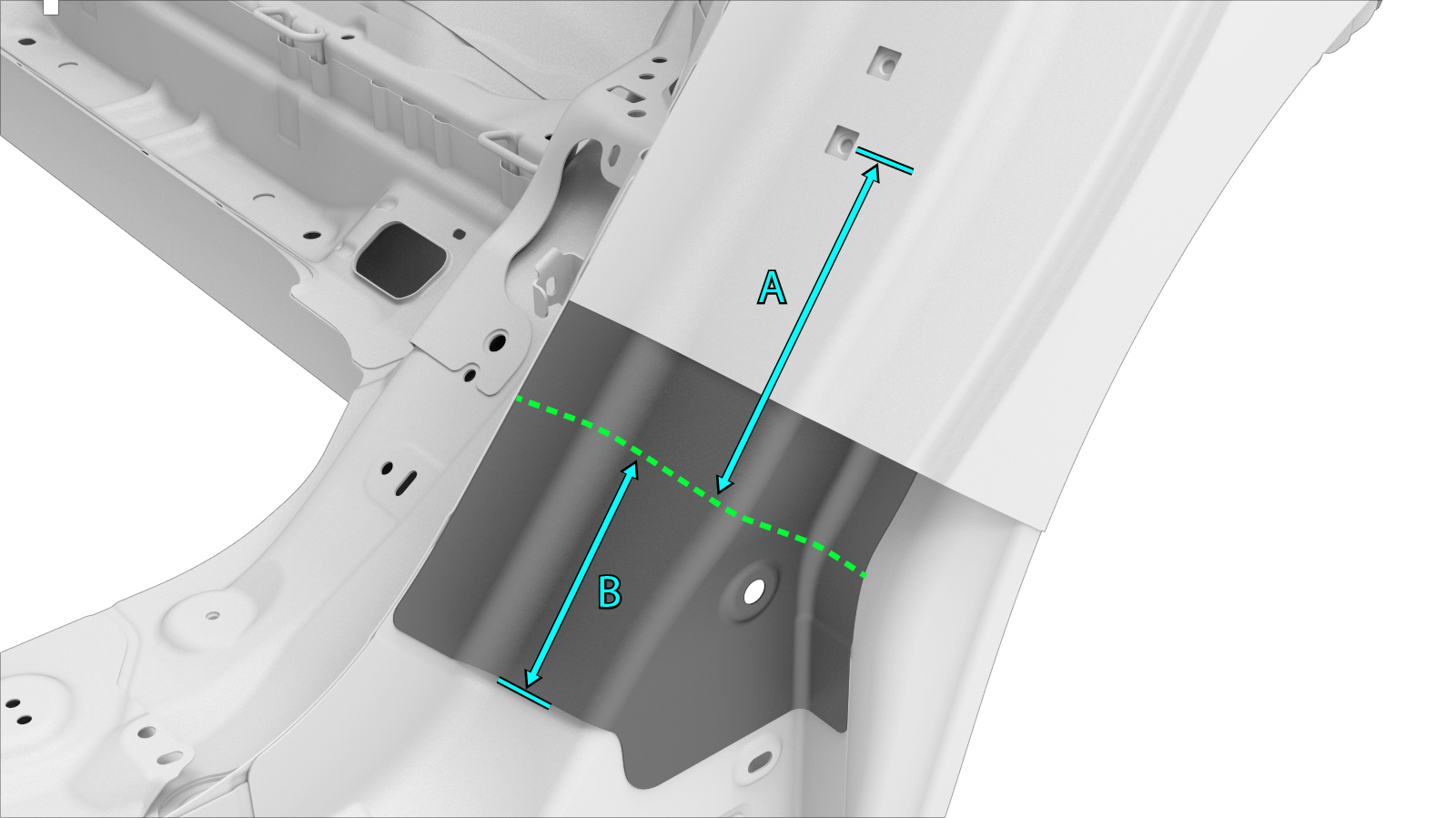 A

B