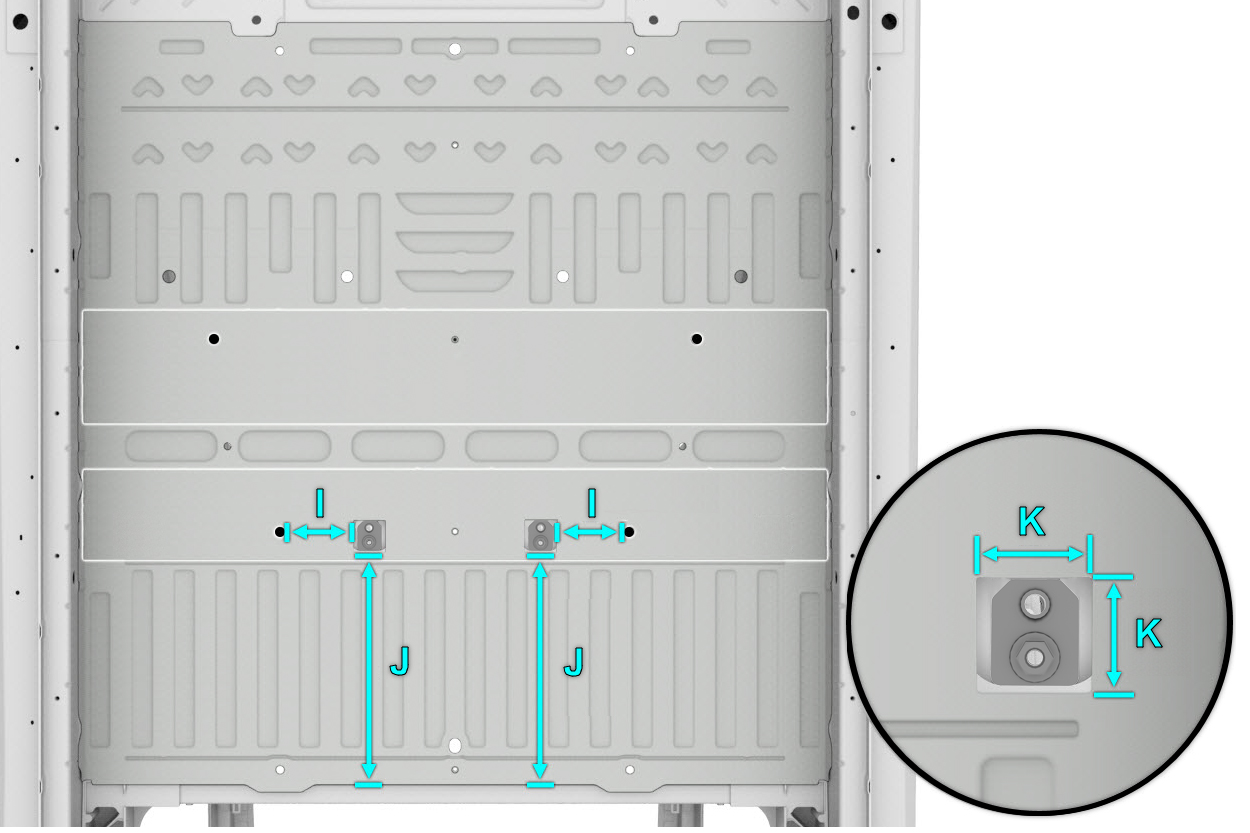 I
I
J
J
K
K