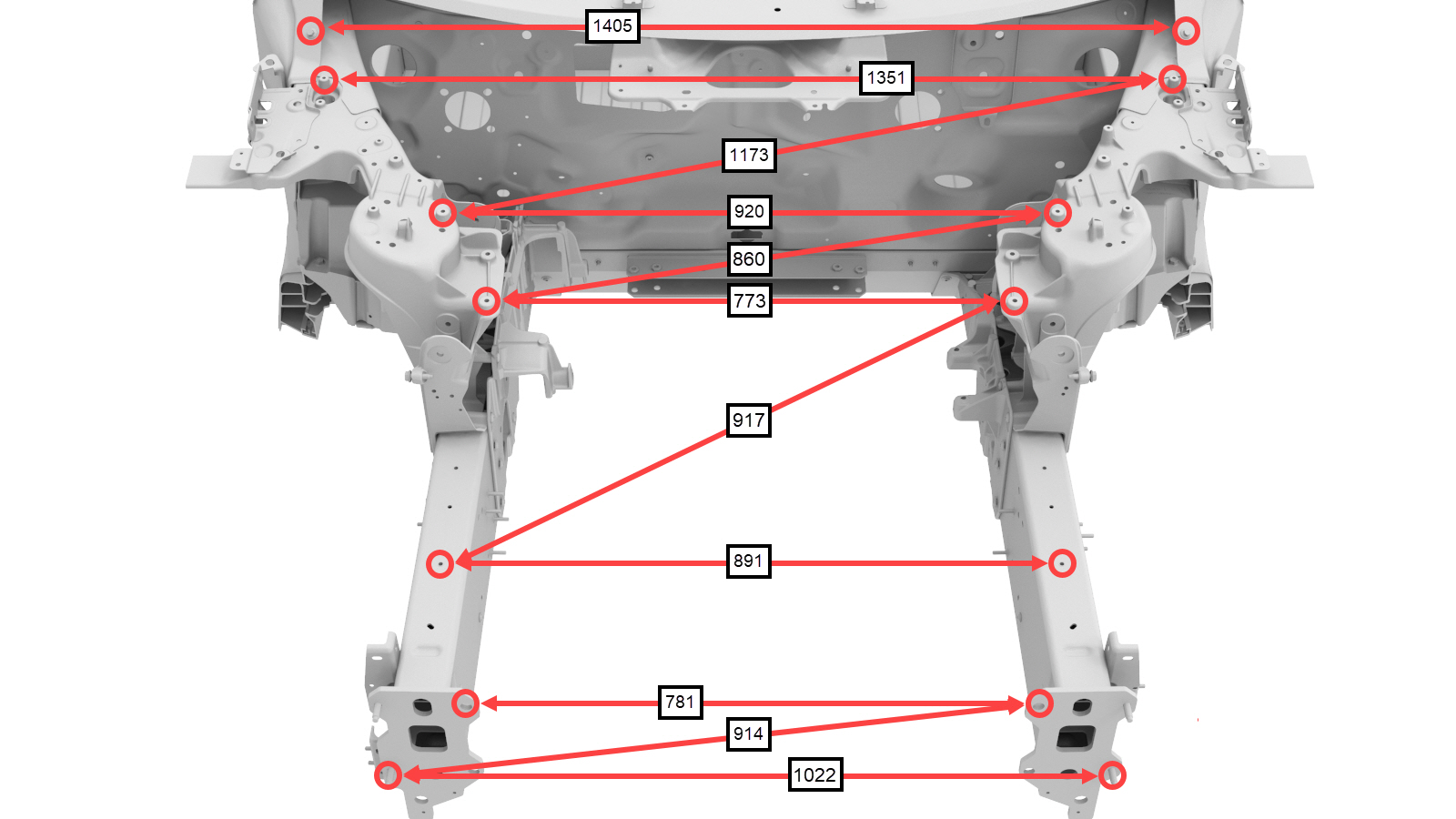 1405

1351

1173

920

860

773

917

891

781

914

1022