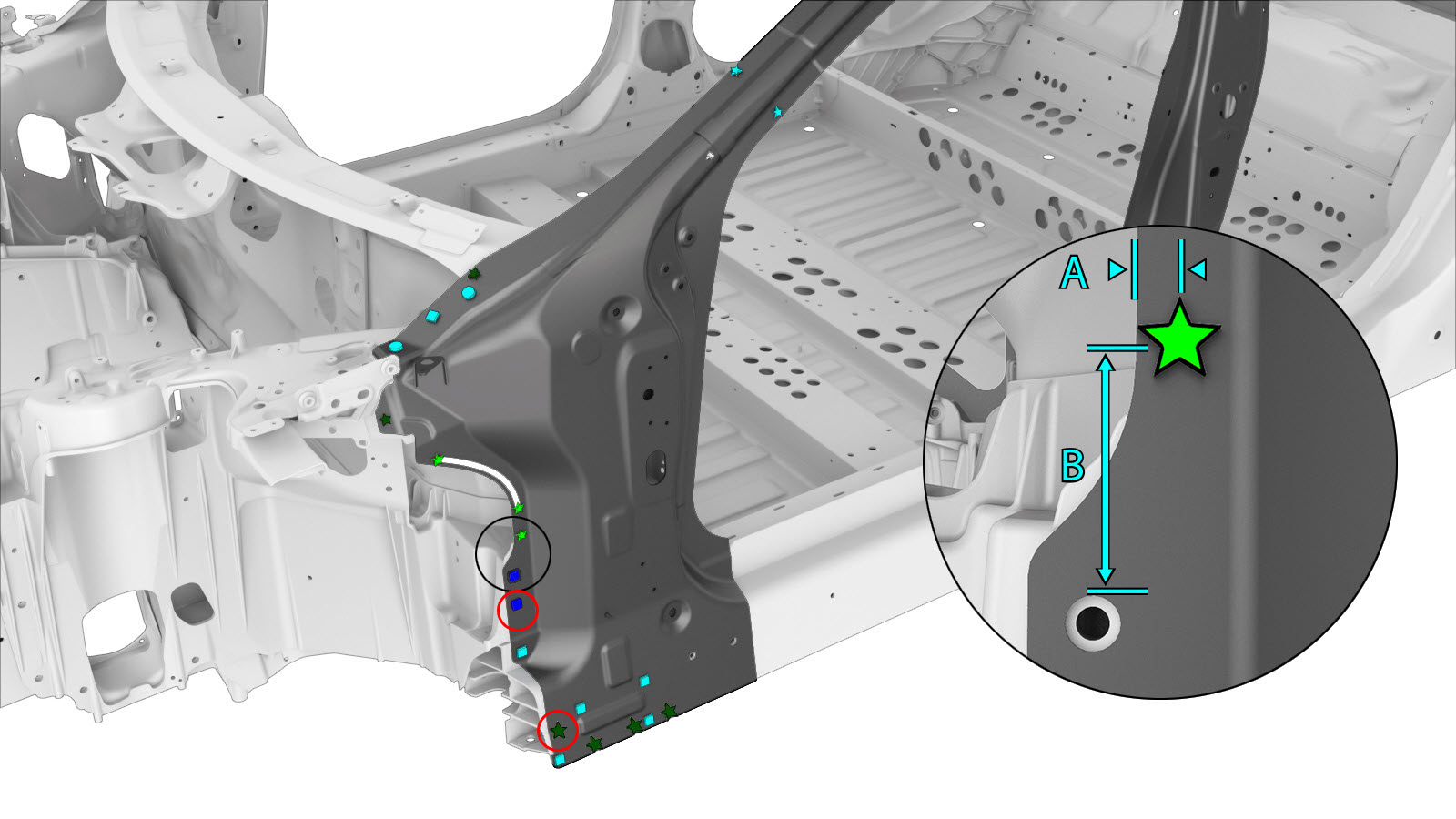 A
B