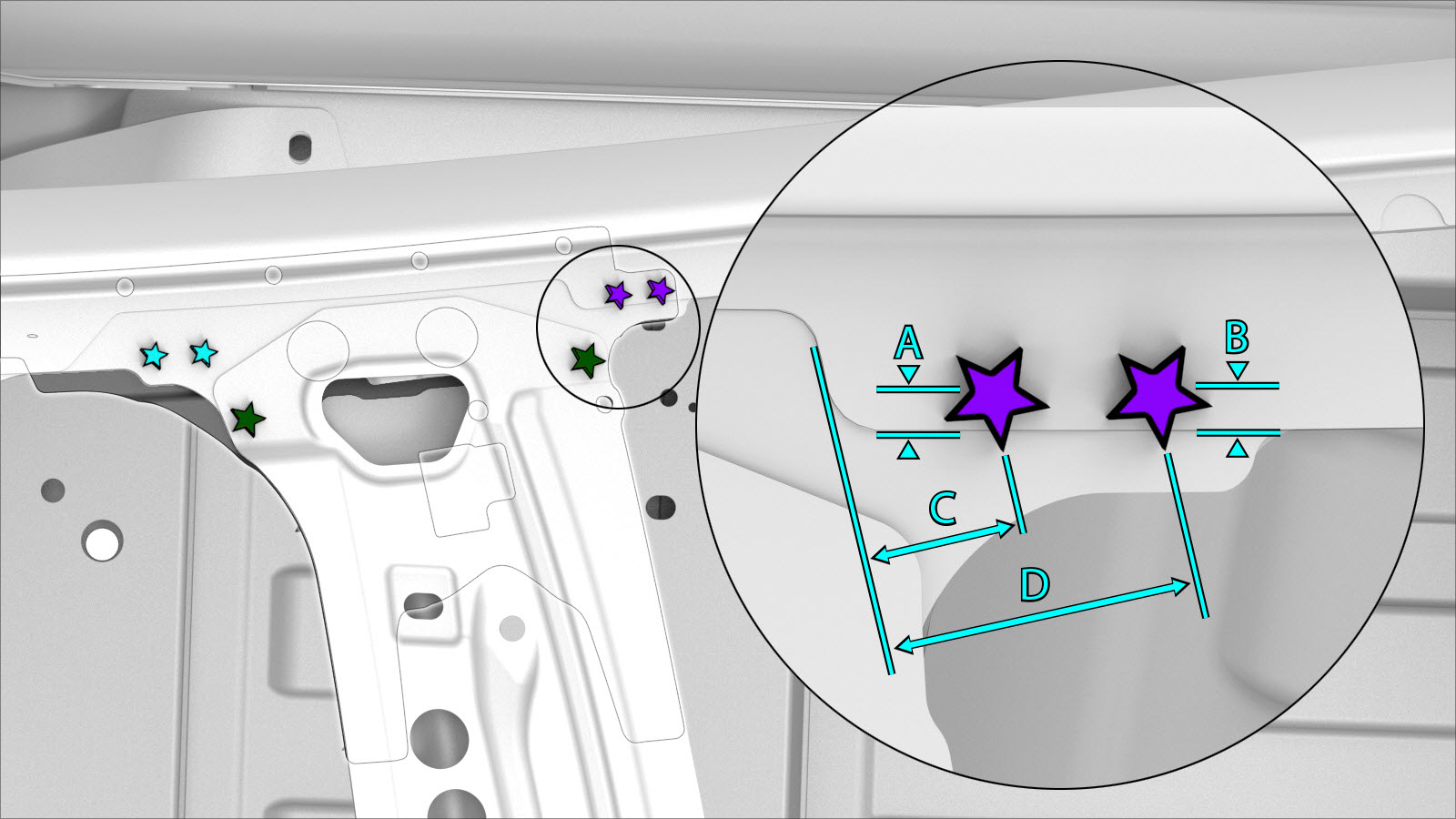 A
B
C
D