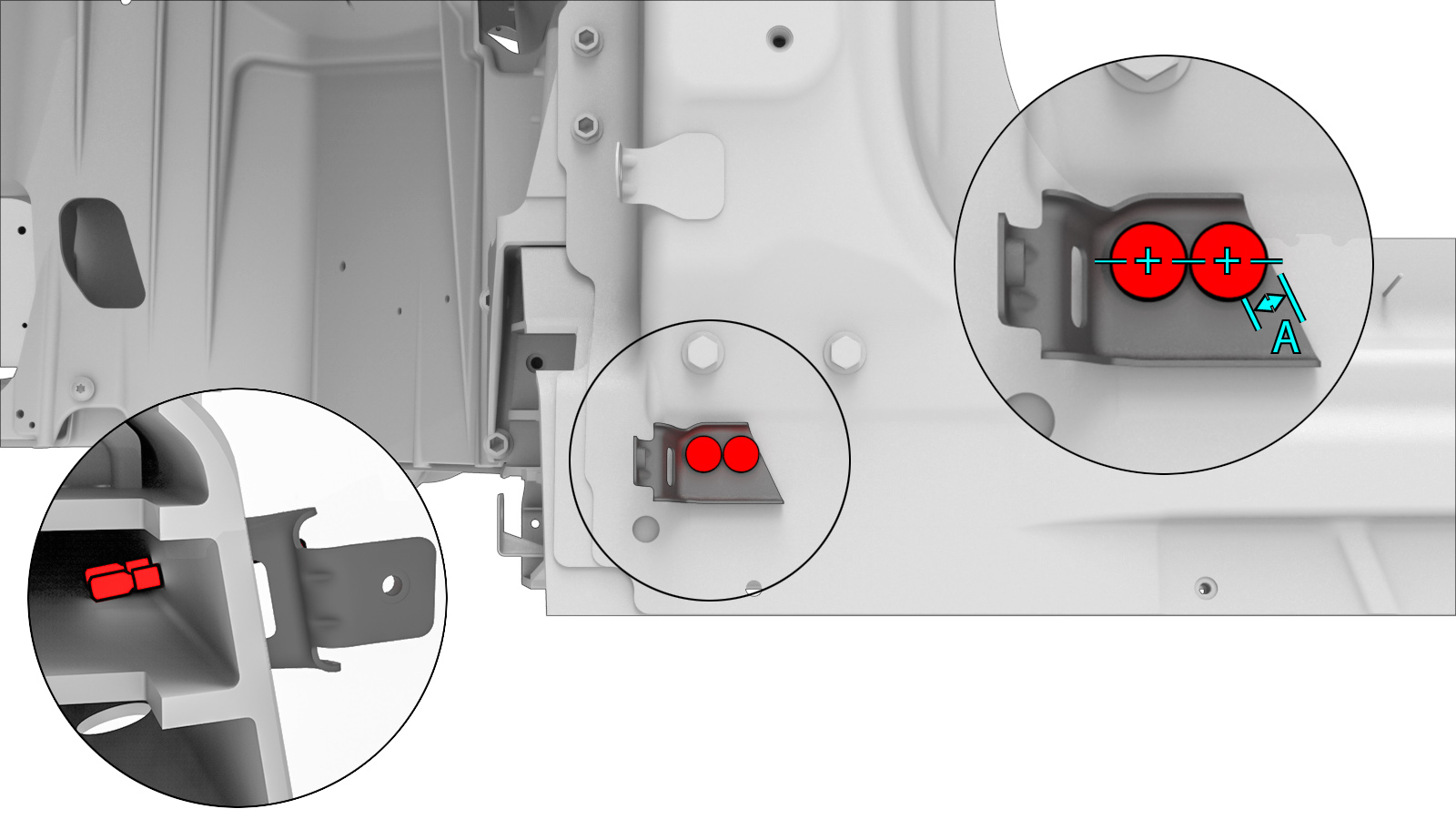 A