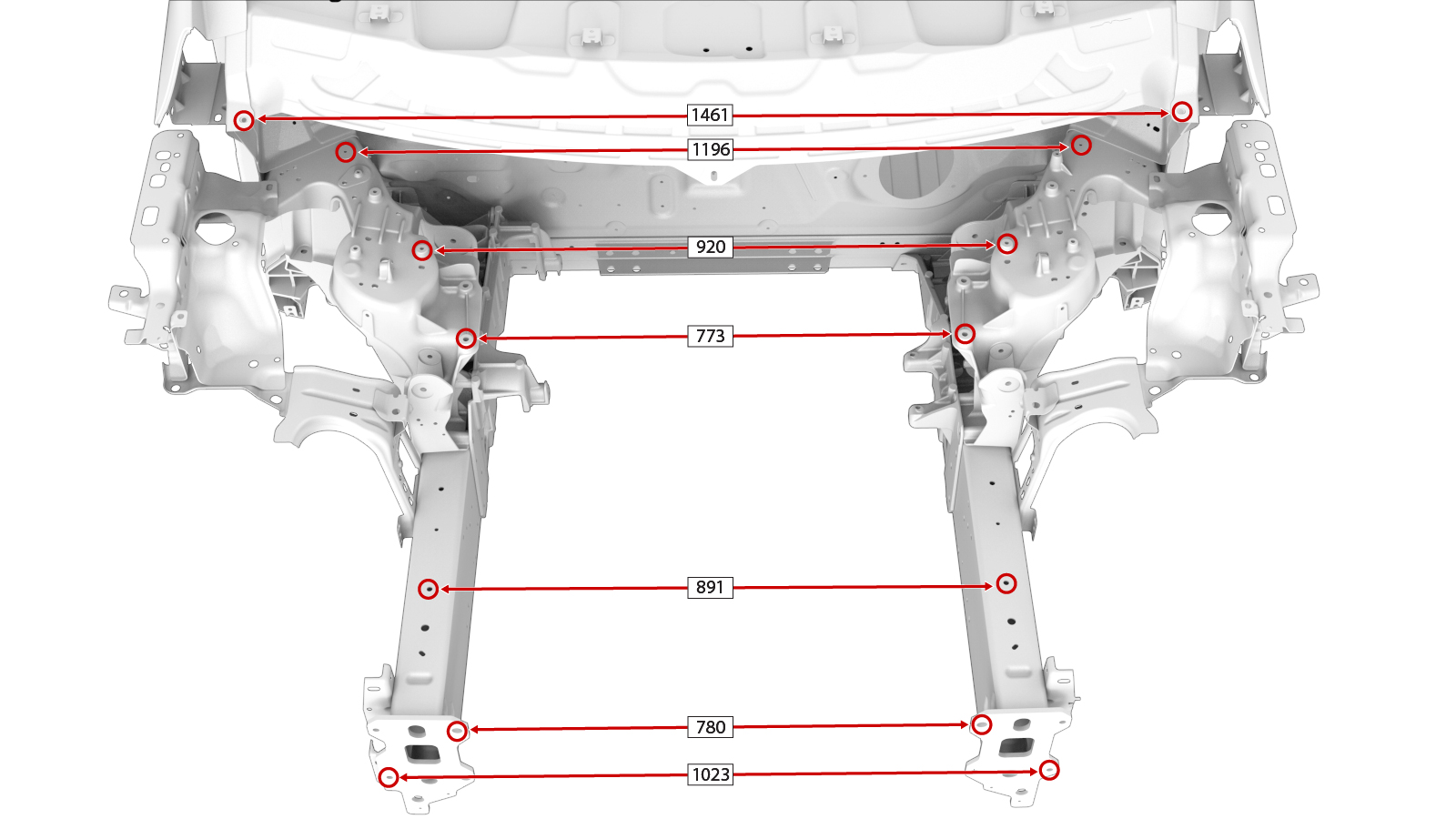 1461
1196
920
773
891
780
1023