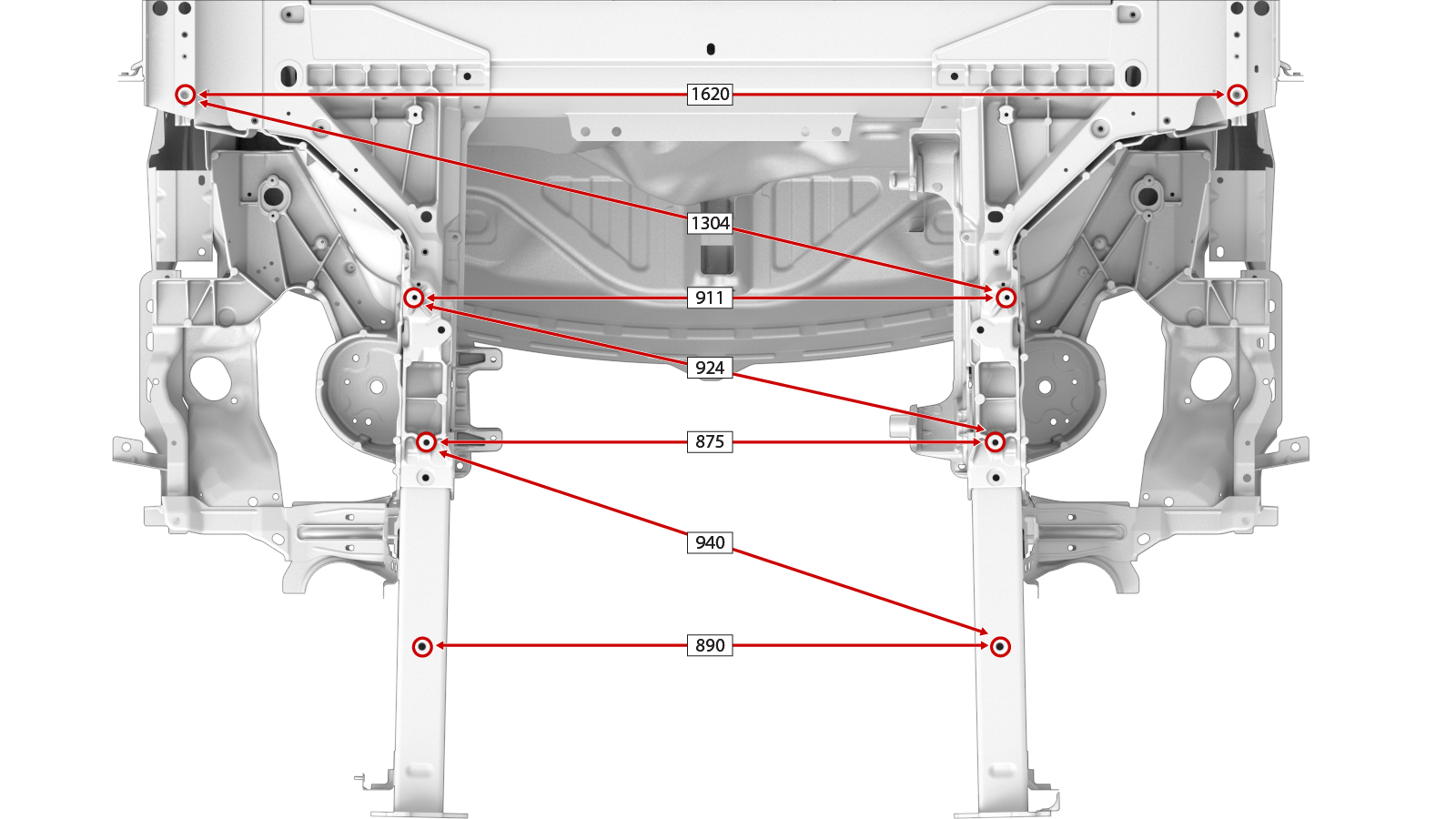 1620

1304

911

924

875

940

890