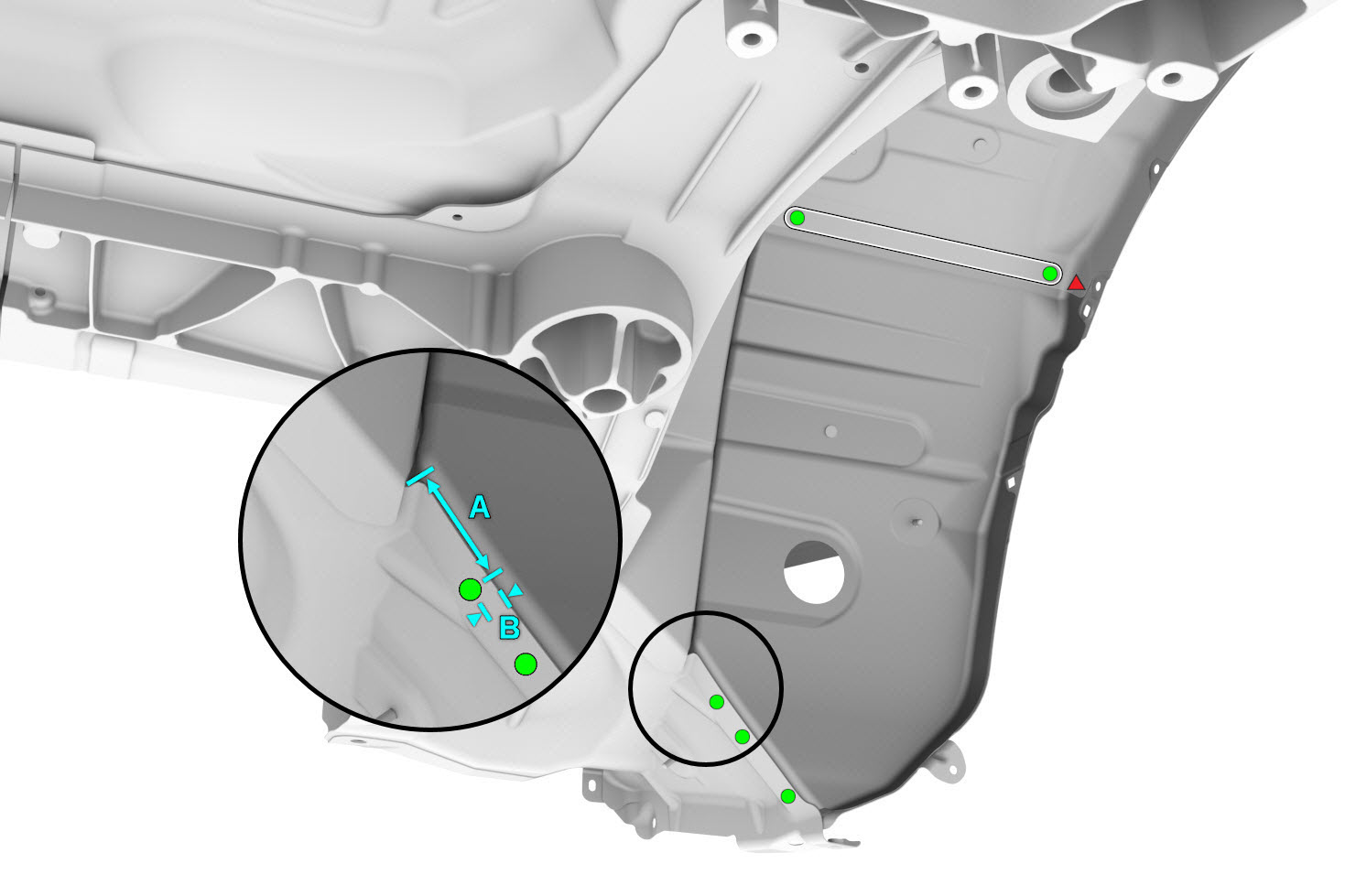 A
B