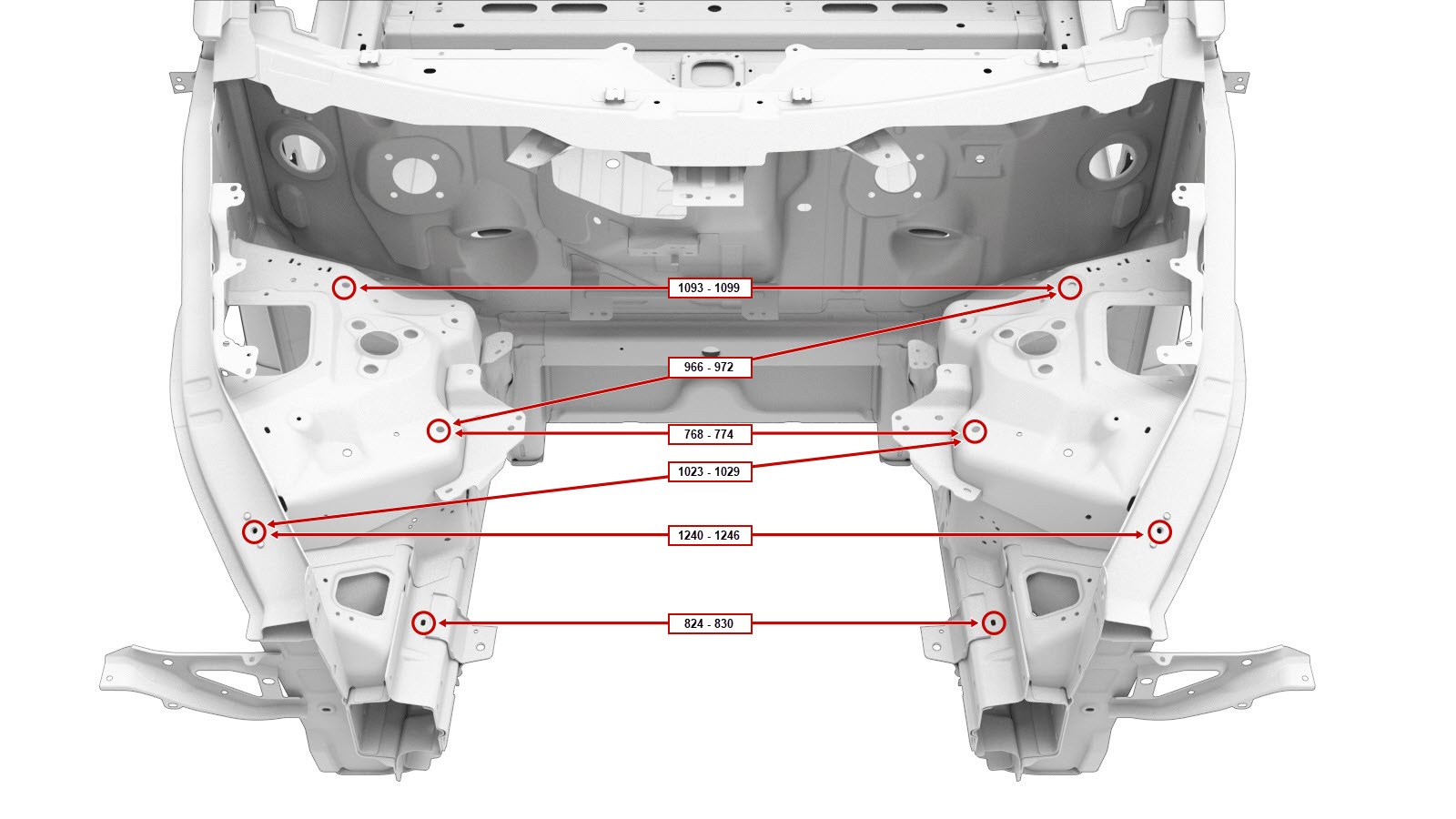 1093 - 1099

966 - 972

768 - 774

1023 - 1029

1240 - 1246

824 - 830