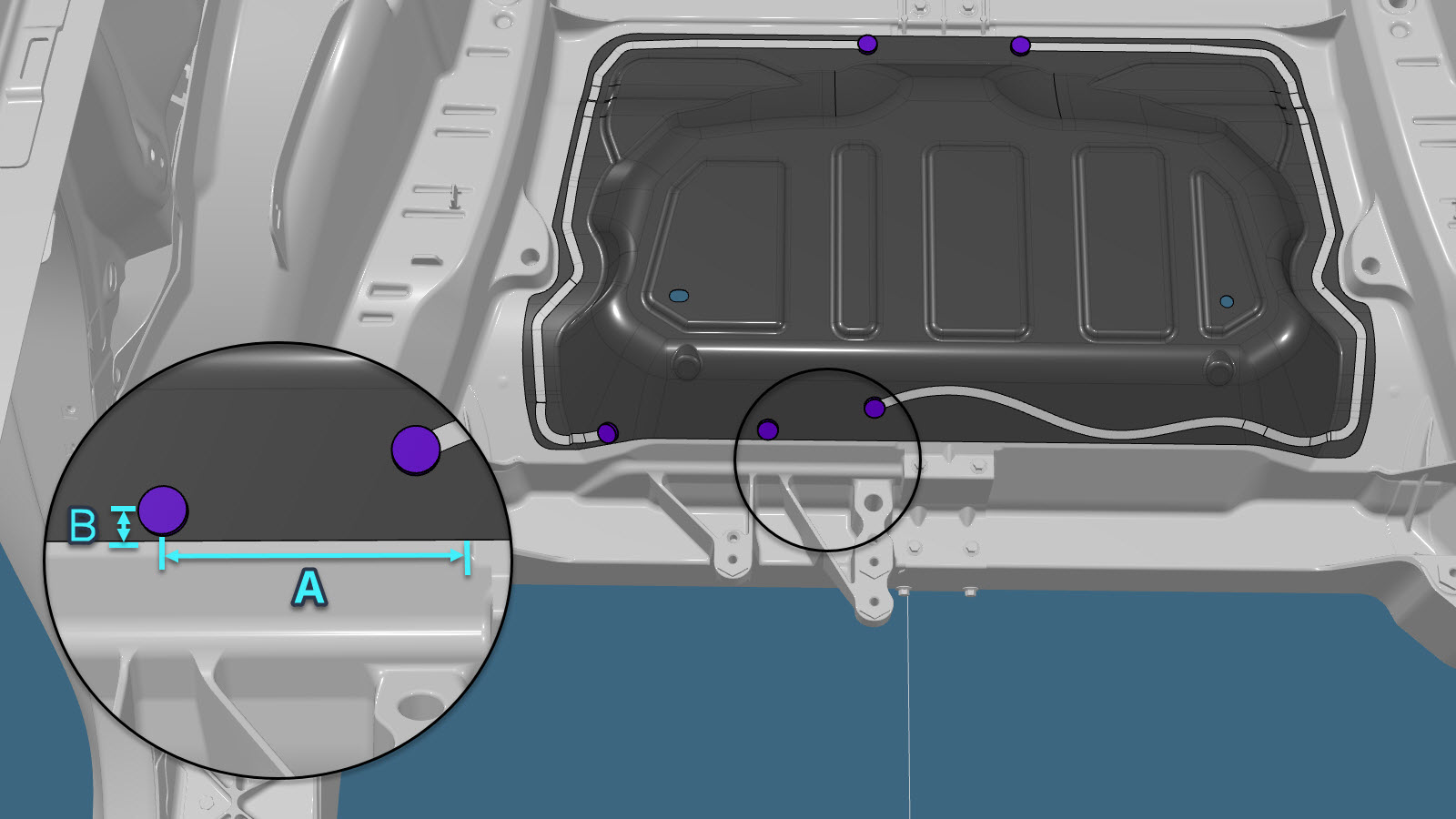 B
A