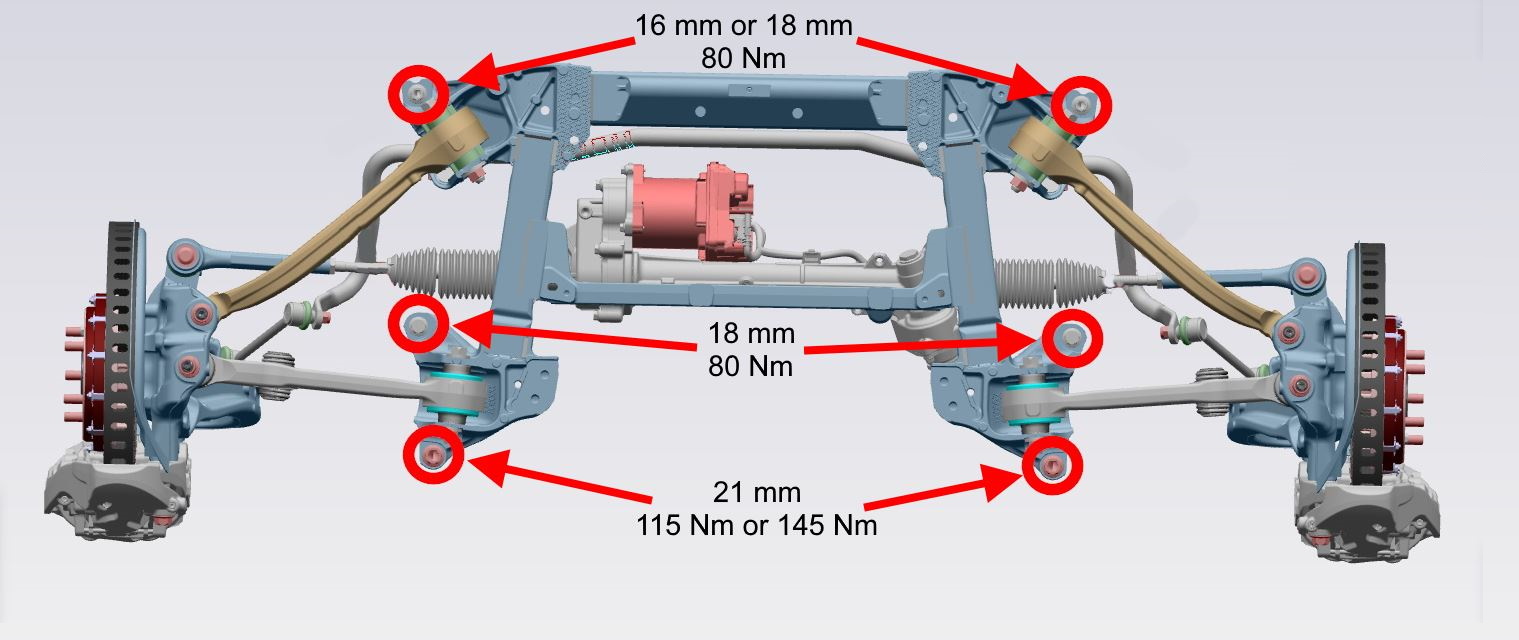 16 mm or 18 mm
80 Nm

18 mm
80 Nm

21 mm
115 Nm or 145 Nm