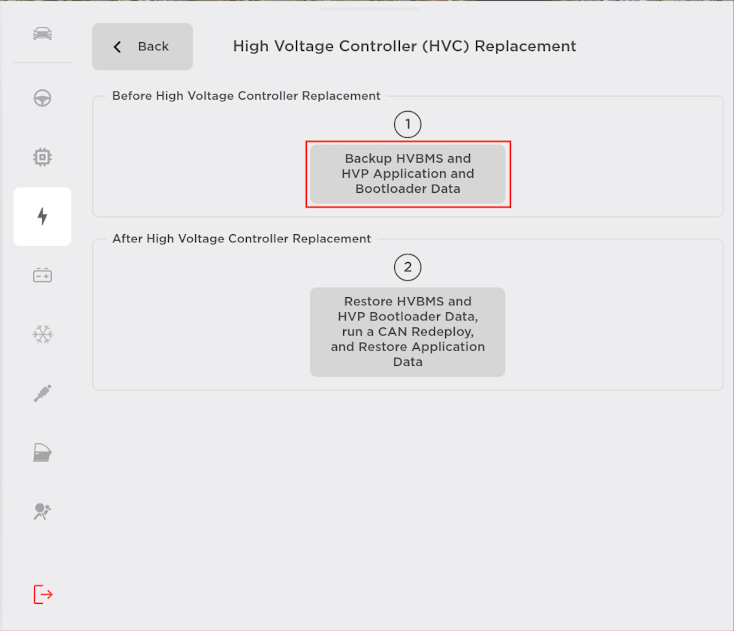 Back

High Voltage Controller (HVC) Replacement

Before High Voltage Controller Replacement

1

Backup HVBMS and HVP Application and Bootloader Data

After High Voltage Controller Replacement

2

Restore HVBMS and HVP Bootloader Data, run a CAN Redeploy, and Restore Application Data