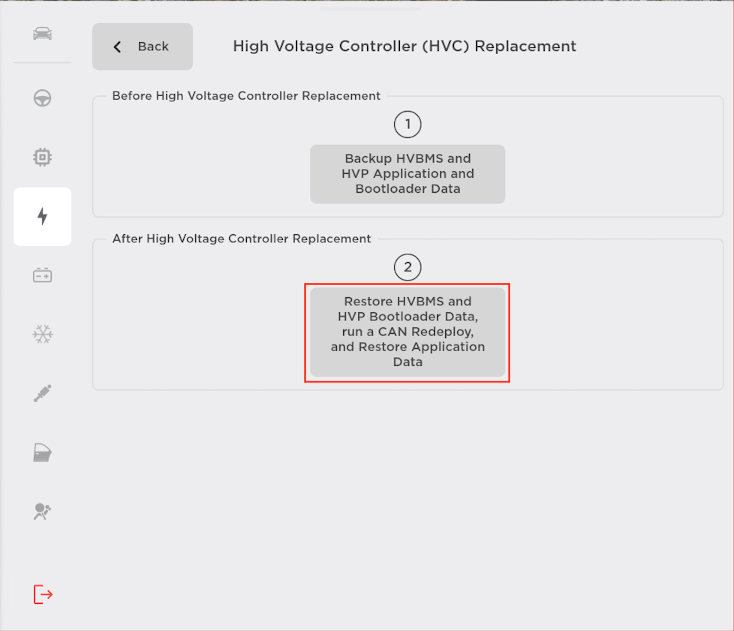 Back

High Voltage Controller (HVC) Replacement

Before High Voltage Controller Replacement

1

Backup HVBMS and HVP Application and Bootloader Data

After High Voltage Controller Replacement

2

Restore HVBMS and HVP Bootloader Data, run a CAN Redeploy, and Restore Application Data