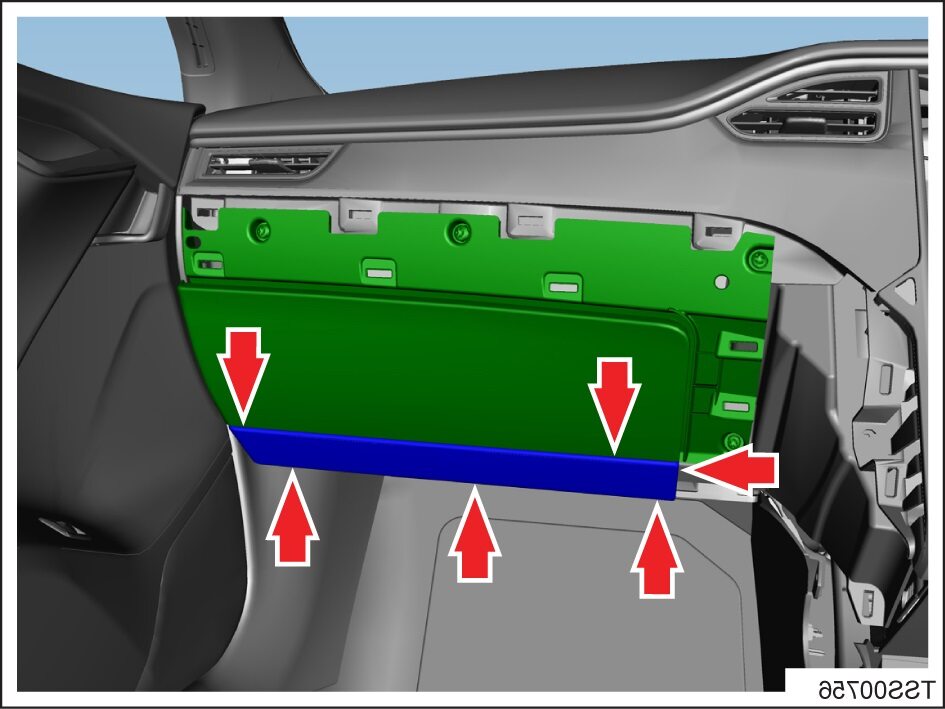 TS00756