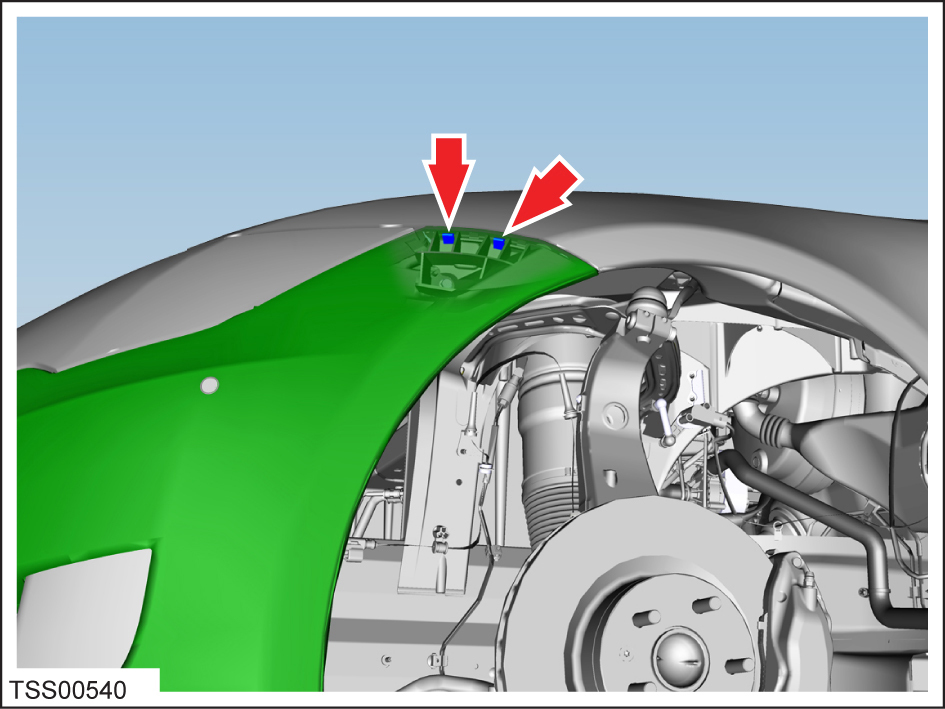 TSS00540