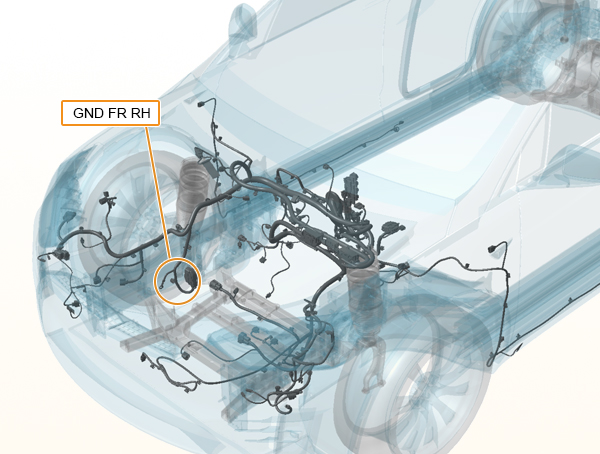 GND FR RH