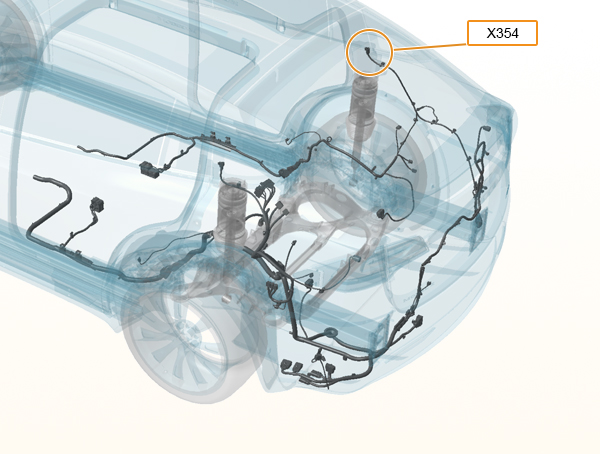 X354