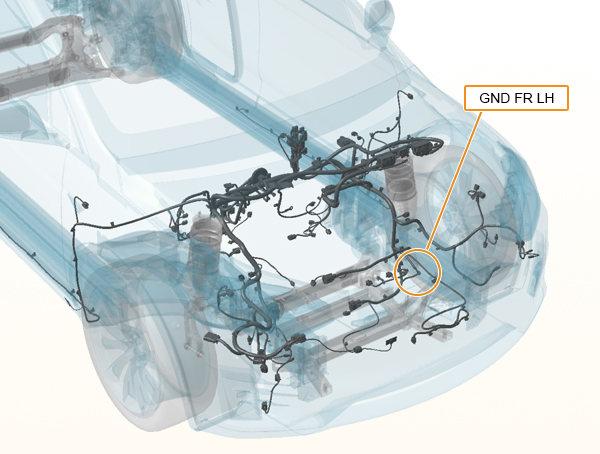 GND FR LH