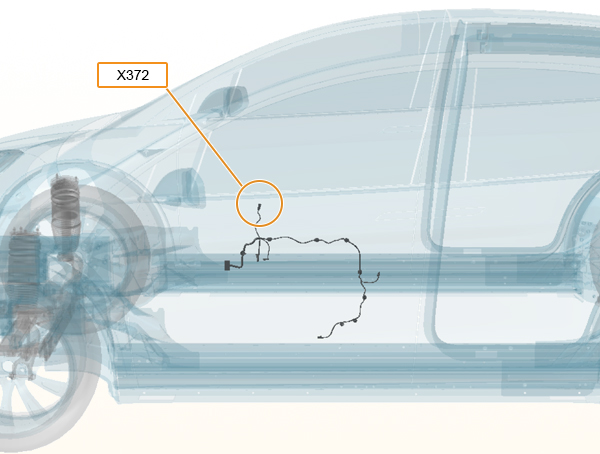 X372