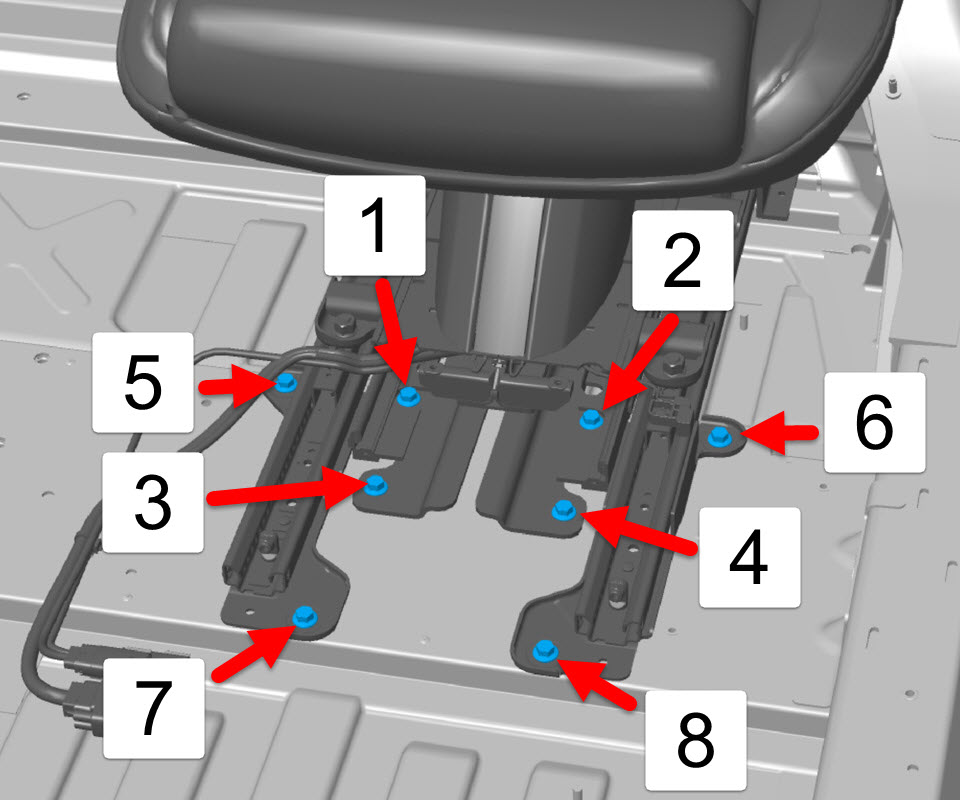 1
2
5
6
3
4
7
8