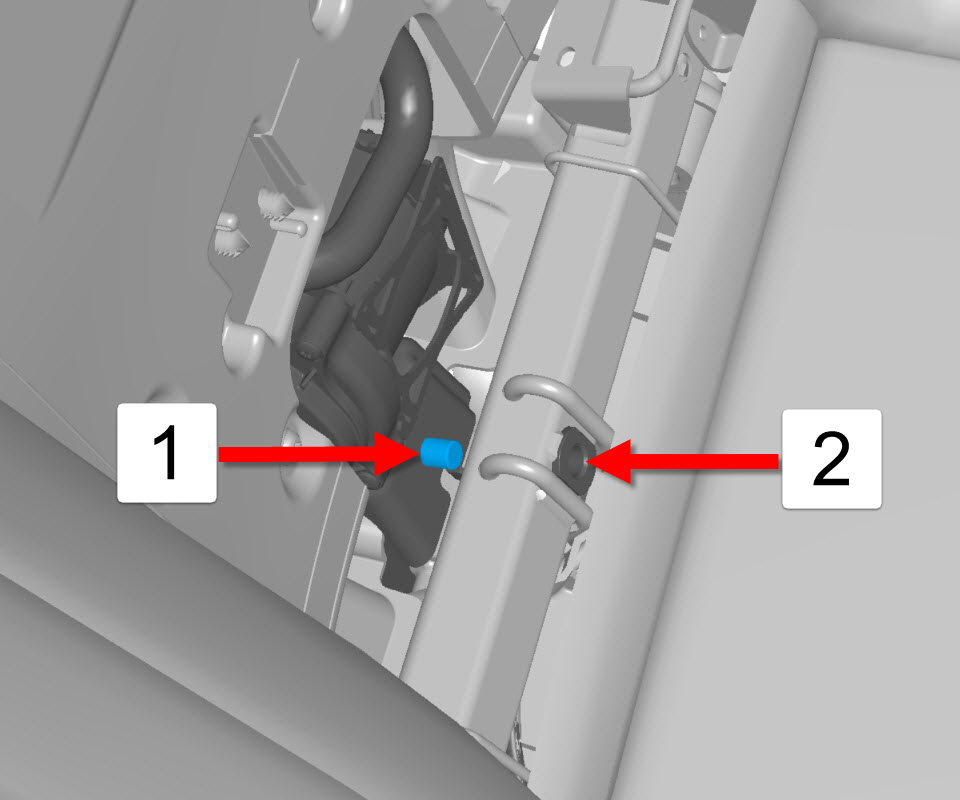 1

2