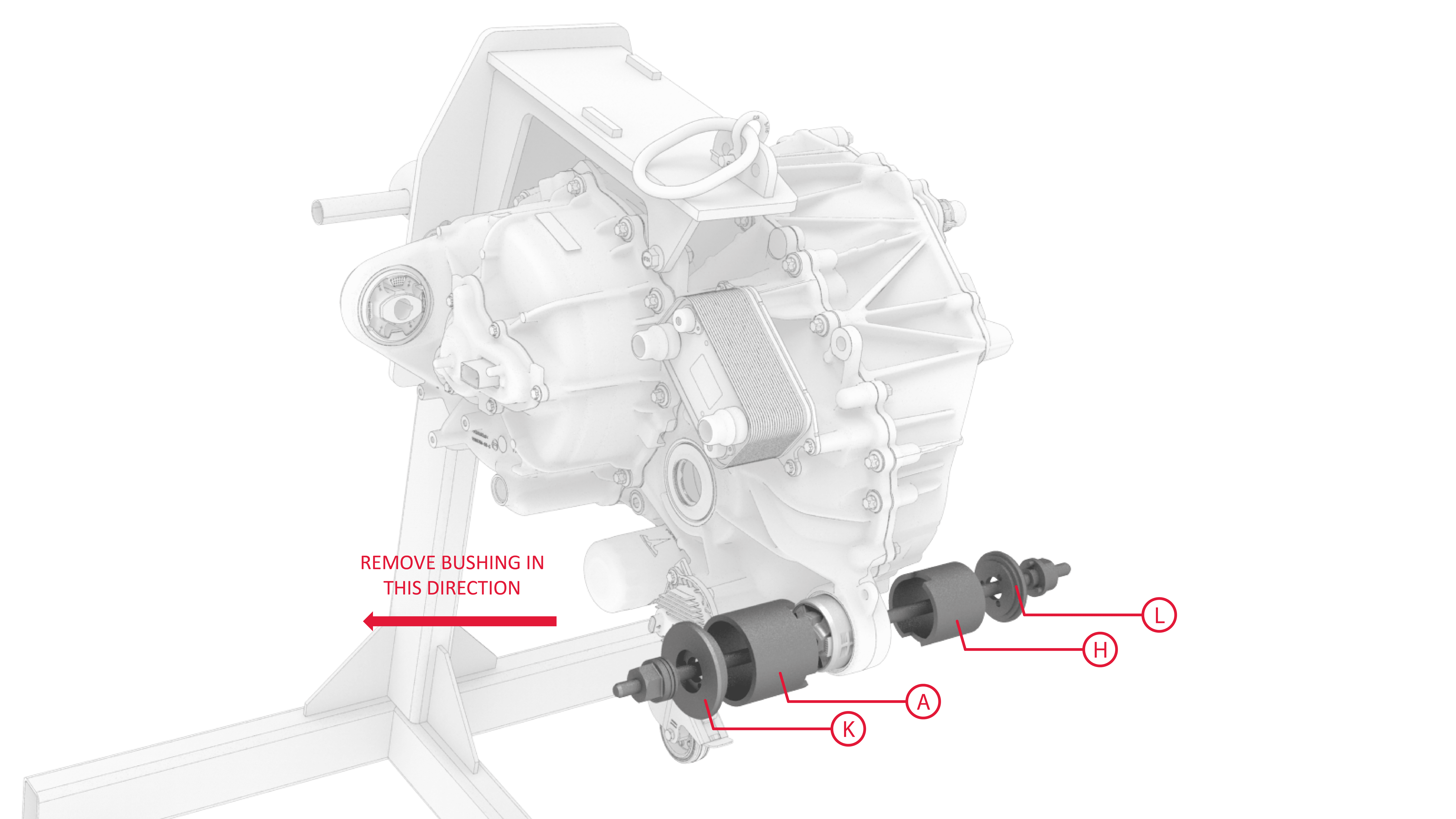 REMOVE BUSHING IN THIS DIRECTION

L

H

A

K