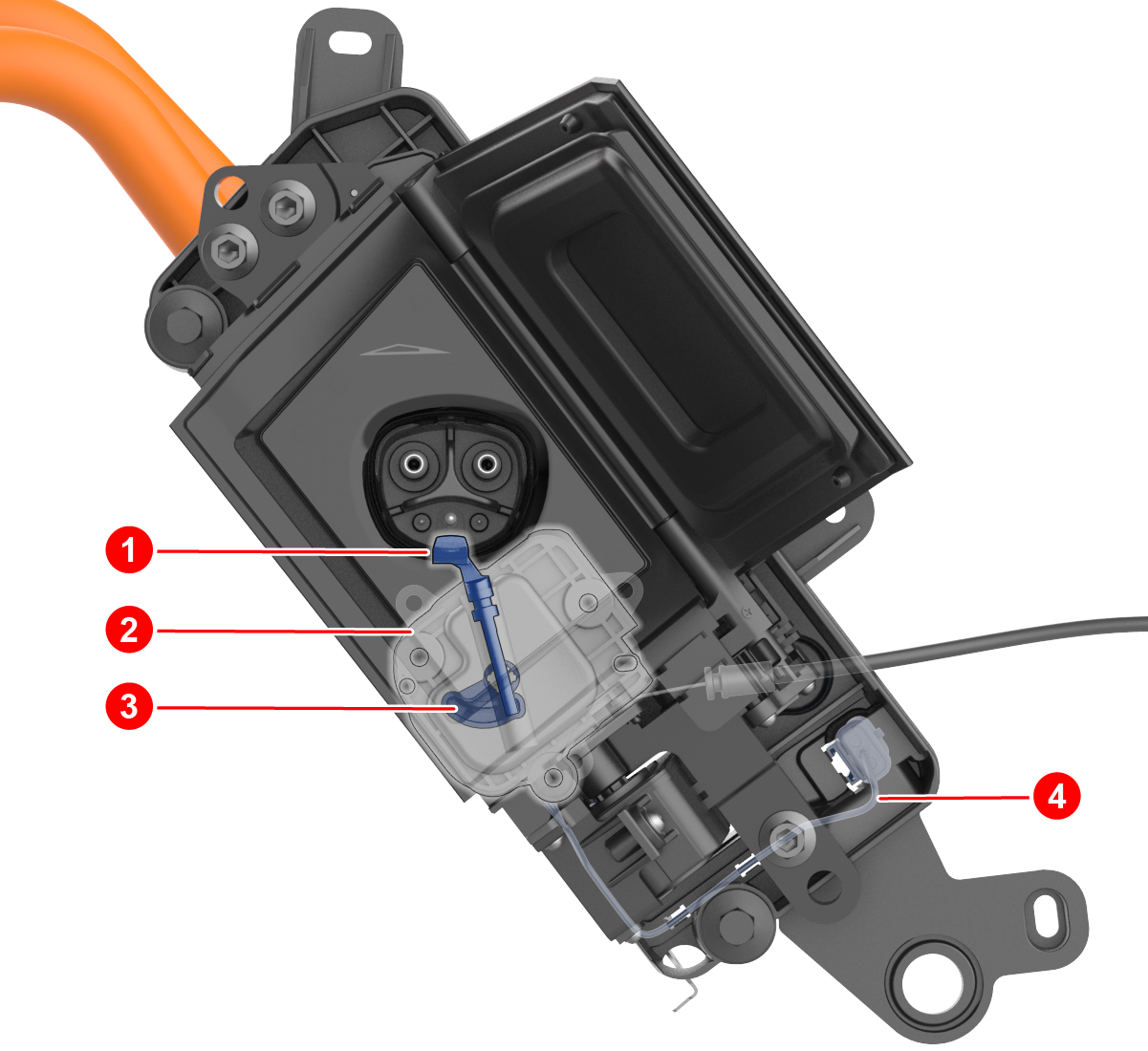 1
2
3
4