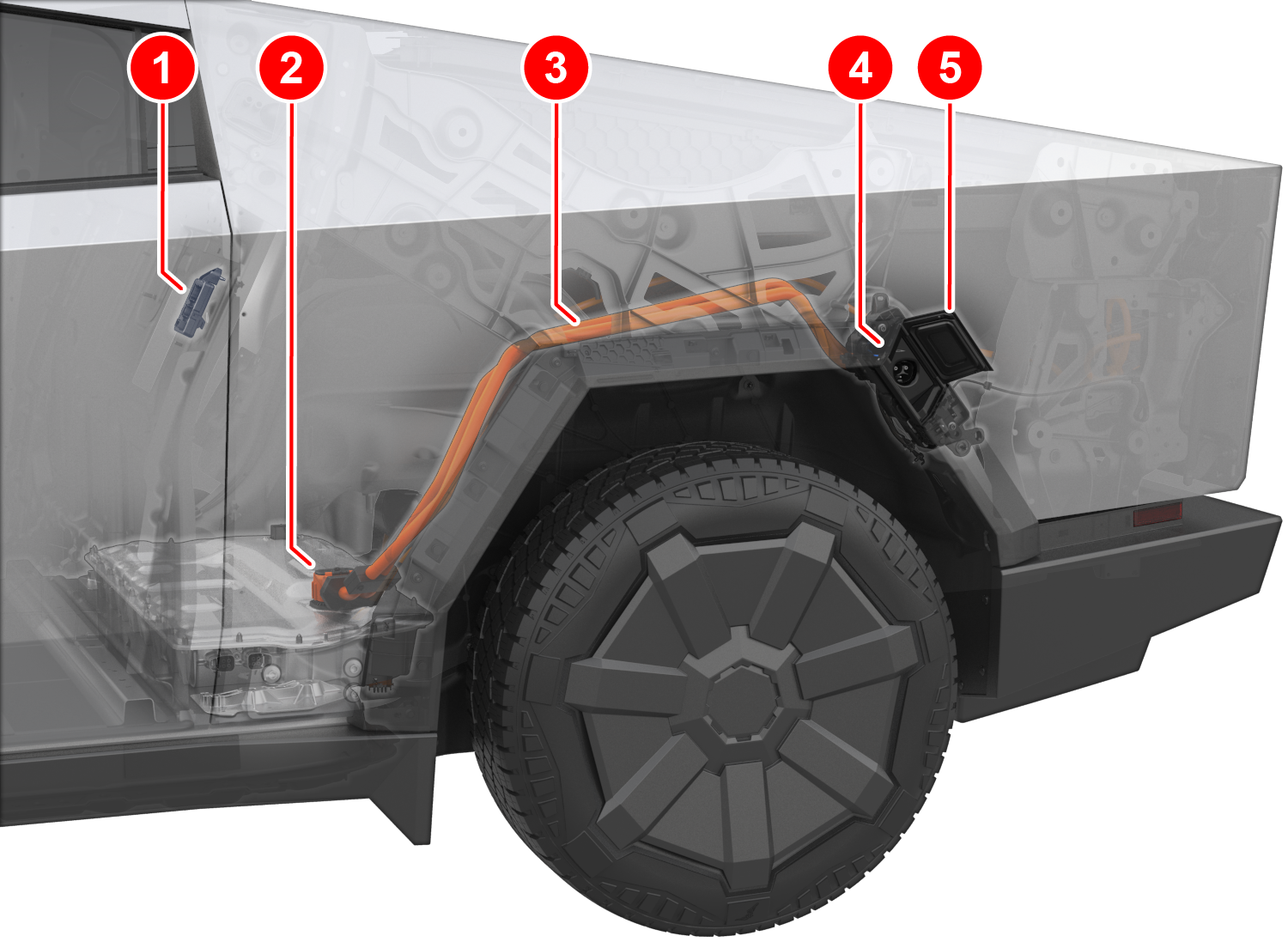 1
2
3
4
5