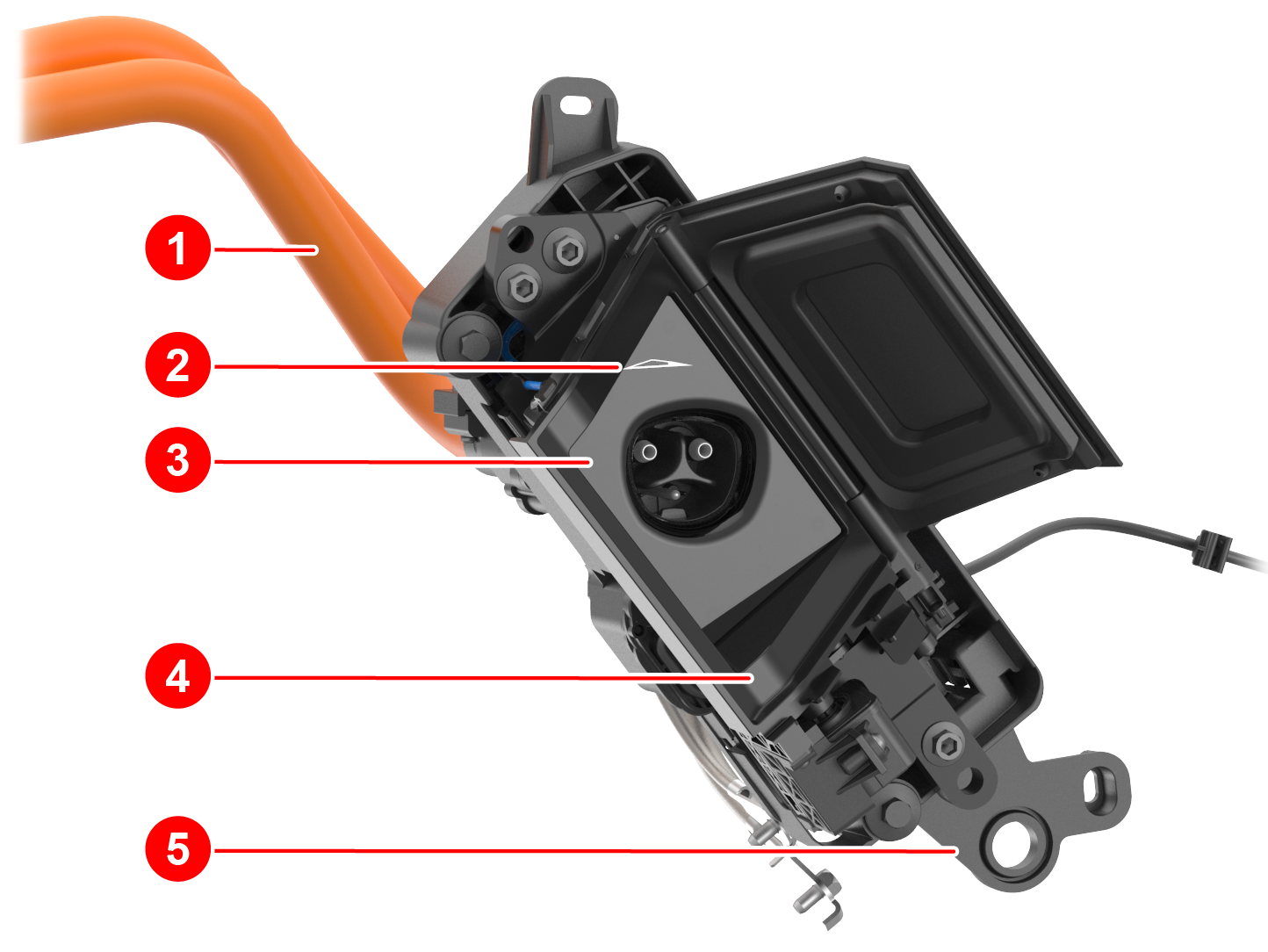 1
2
3
4
5