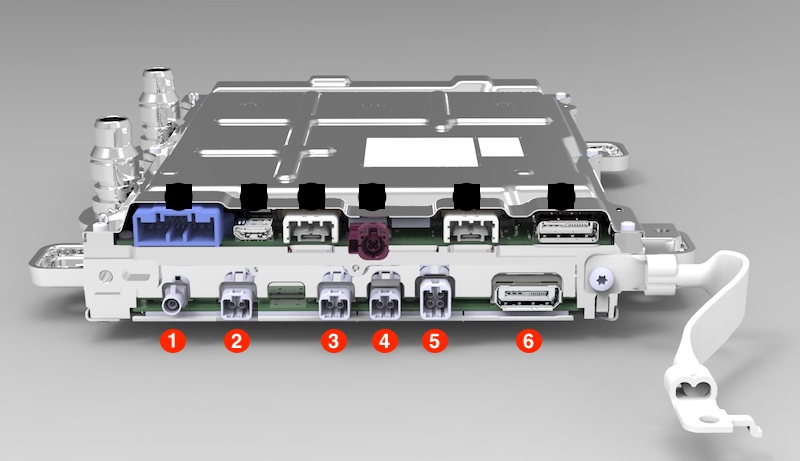 1 2 3 4 5 6