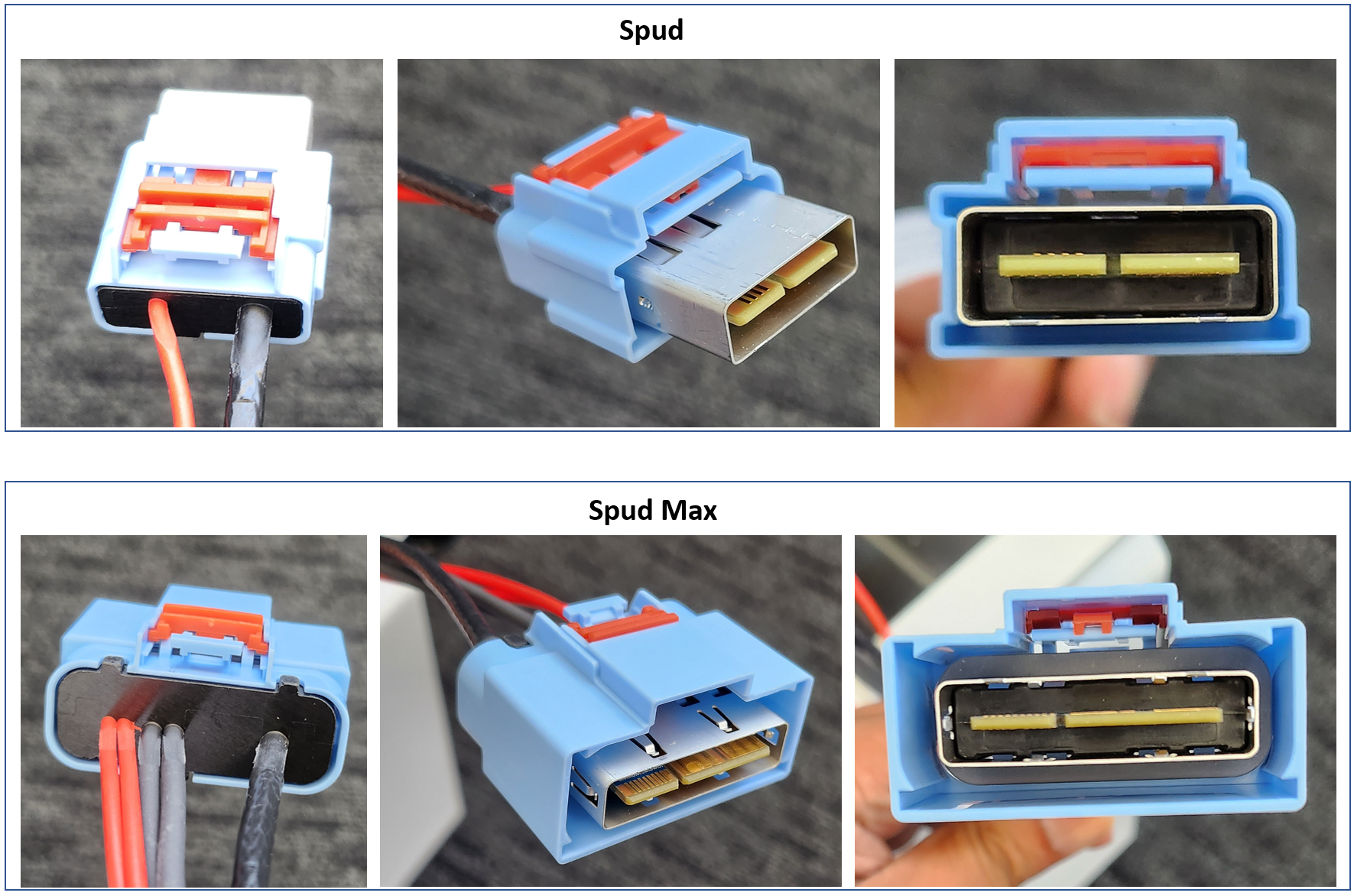 Spud

Spud Max