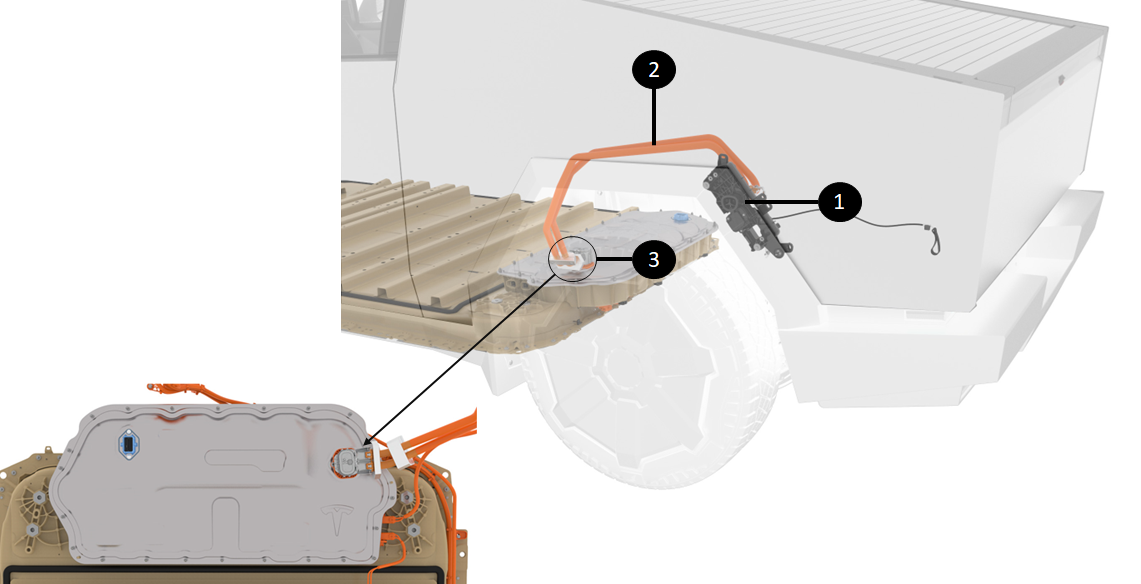 2
1
3