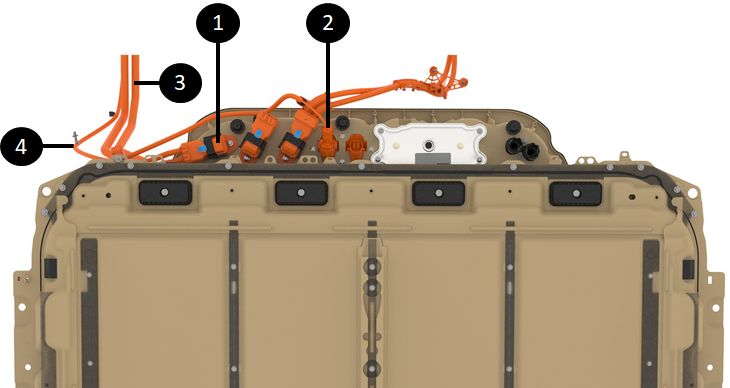 1
2
3
4