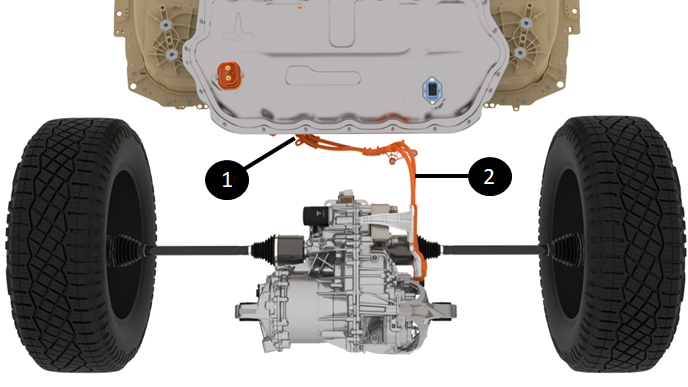 1
2