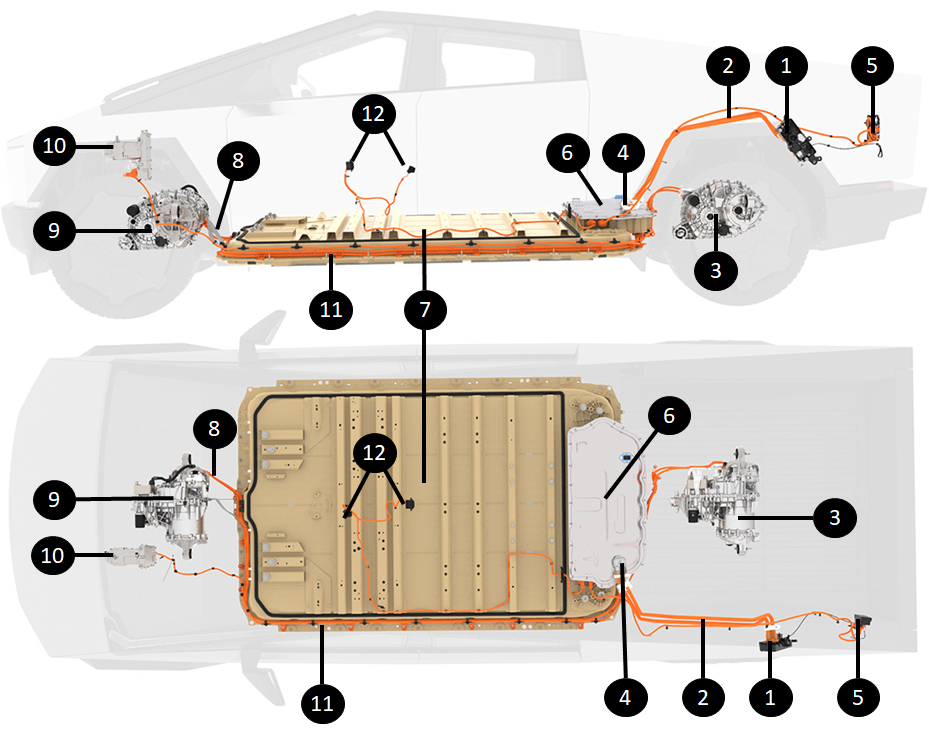 2
1
5
12
10
8
6
4
9
3
11
7
8
6
12
9
3
10
11
4
2
1
5