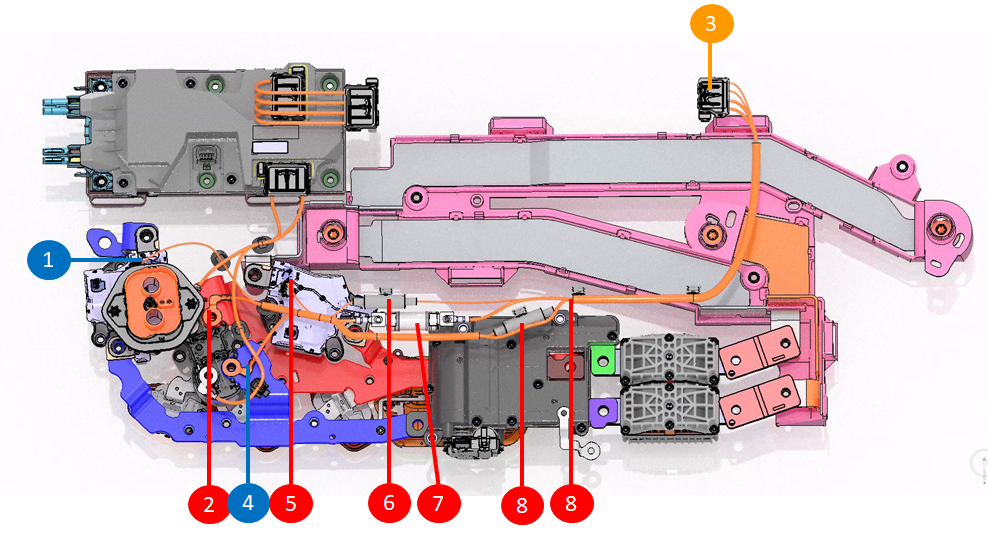 3
1
2
4
5
6
7
8
8