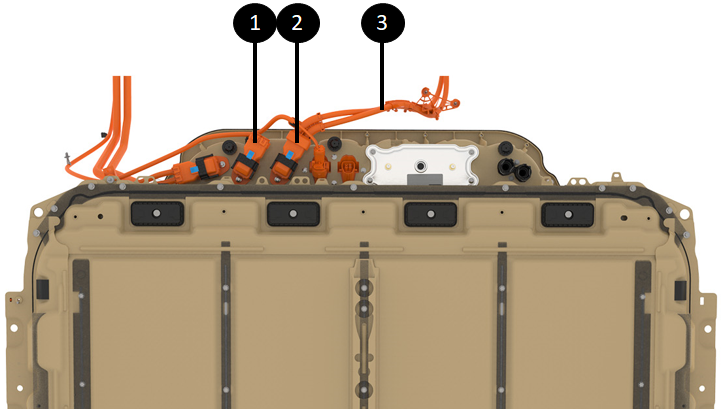 1
2
3