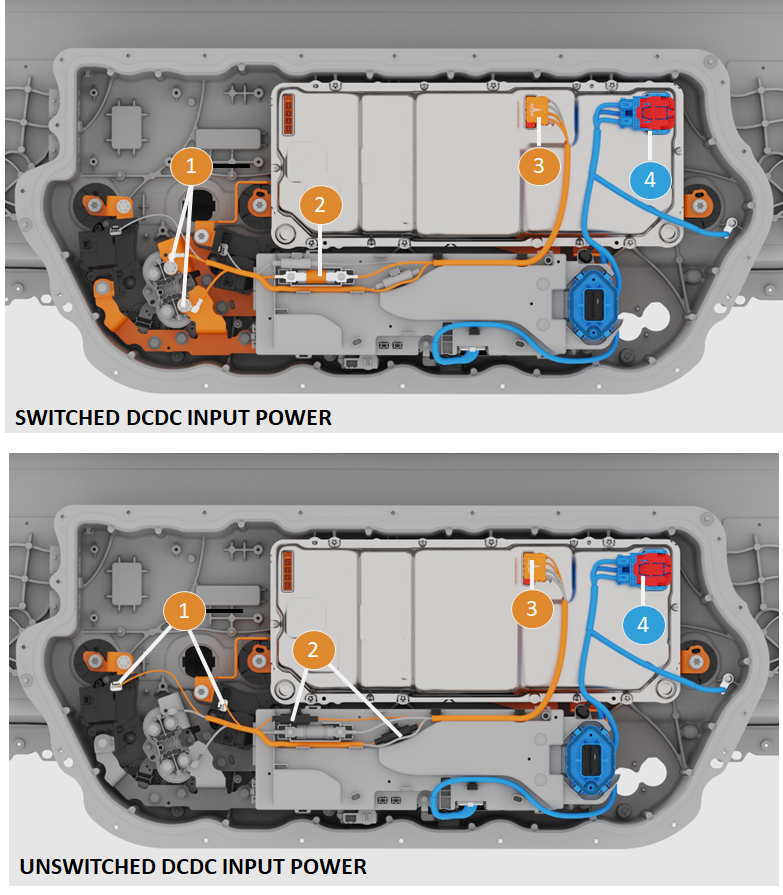 1
2
3
4
SWITCHED DCDC INPUT POWER

1
2
3
4
UNSWITCHED DCDC INPUT POWER