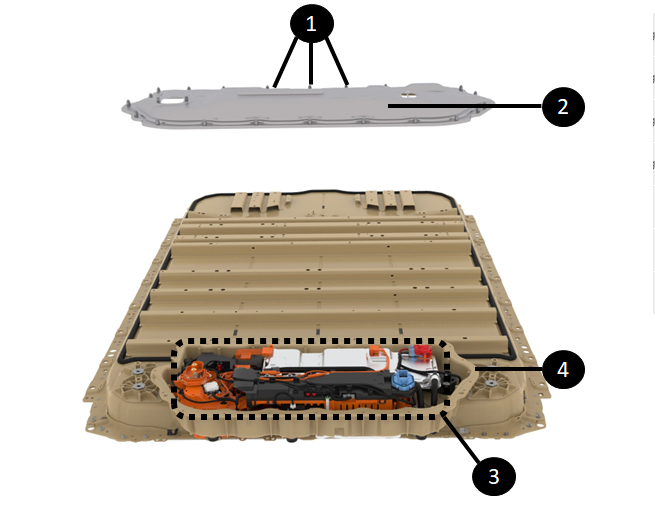 1
2
4
3