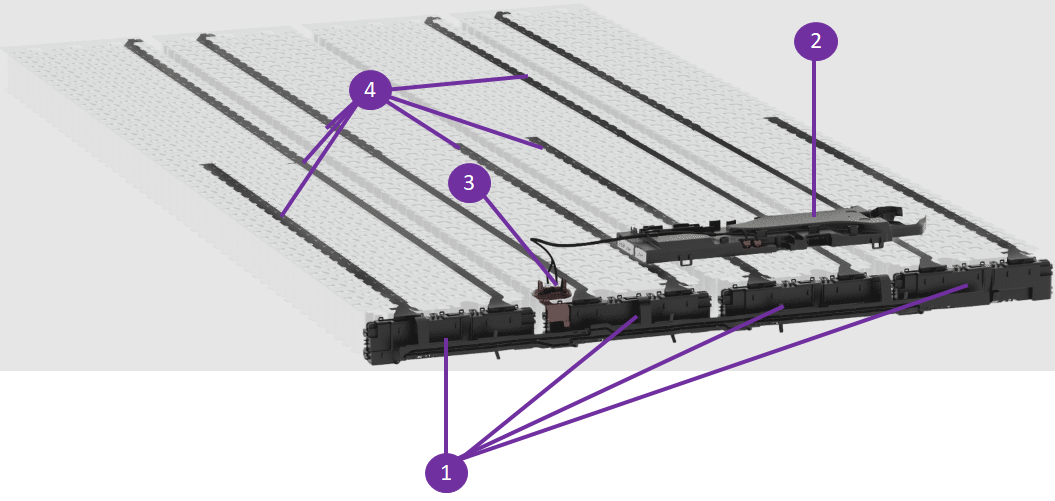 2
4
3
1