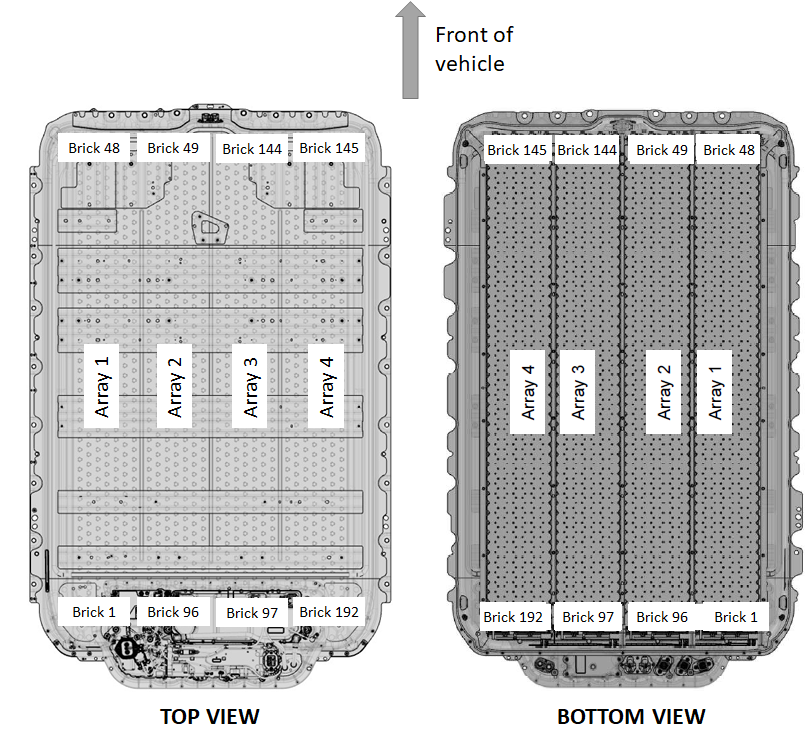 Front of vehicle

Brick 48
Brick 49
Brick 144
Brick 145

Array 1
Array 2
Array 3
Array 4

Brick 1
Brick 96
Brick 97
Brick 192

TOP VIEW

Brick 145
Brick 144
Brick 49
Brick 48

Array 4
Array 3
Array 2
Array 1

Brick 192
Brick 97
Brick 96
Brick 1

BOTTOM VIEW