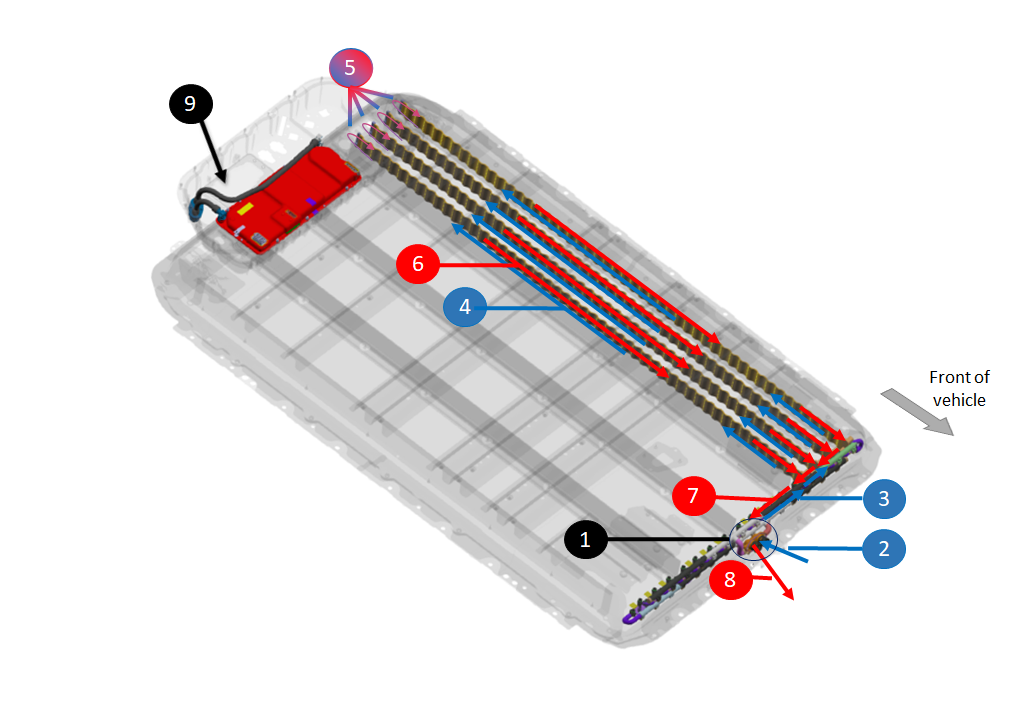 5

9

6

4

Front of vehicle

7

3

1

2

8