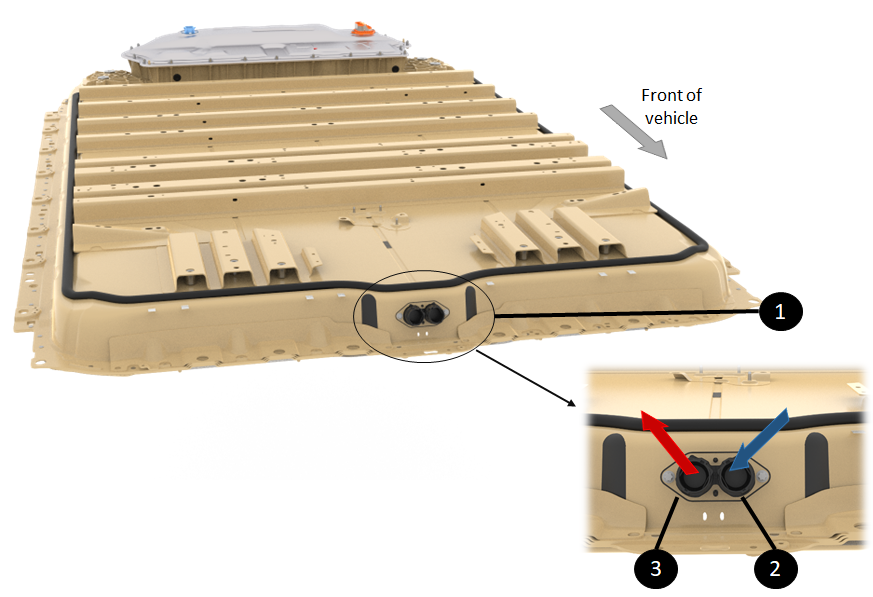 Front of vehicle

1

3

2