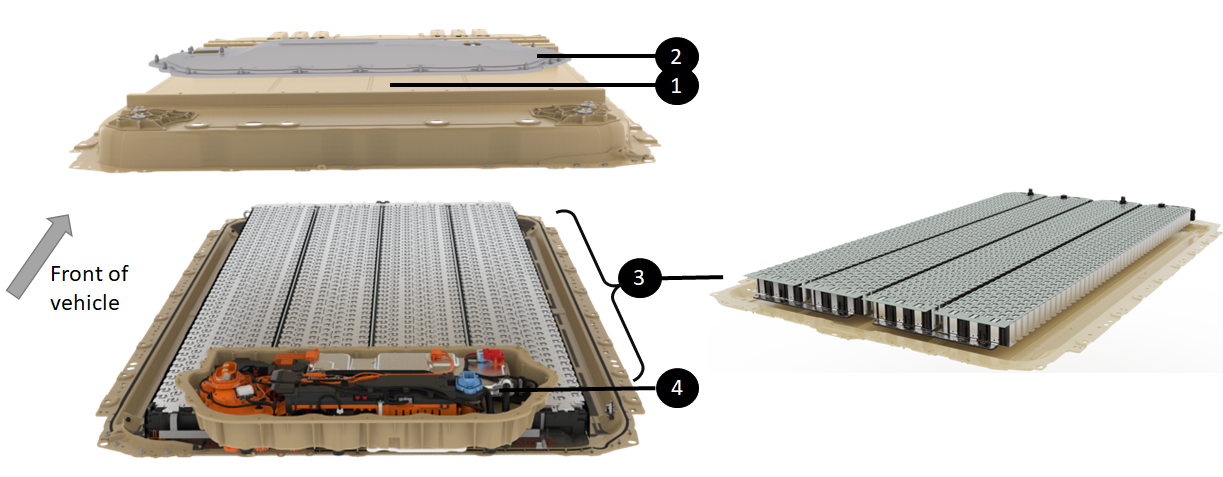 2

1

Front of vehicle

3

4