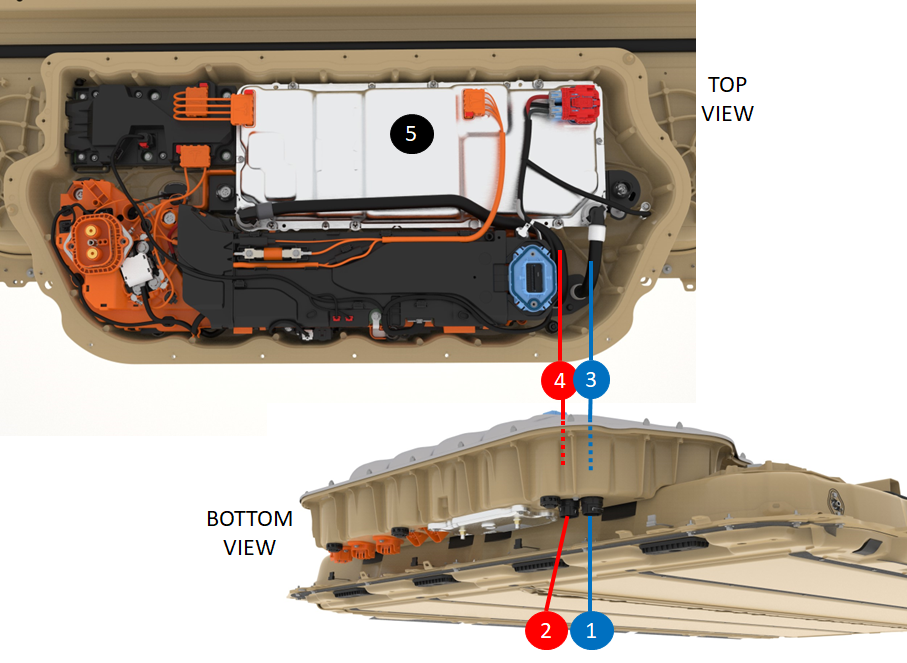 TOP VIEW

5

4 3

BOTTOM VIEW

2 1