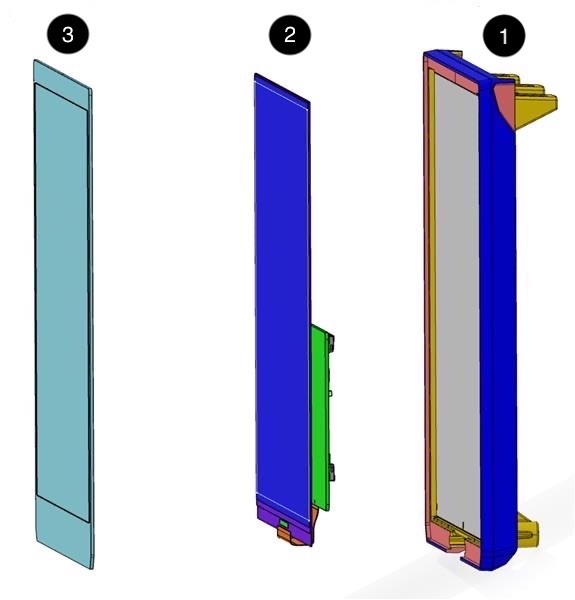 3

2

1