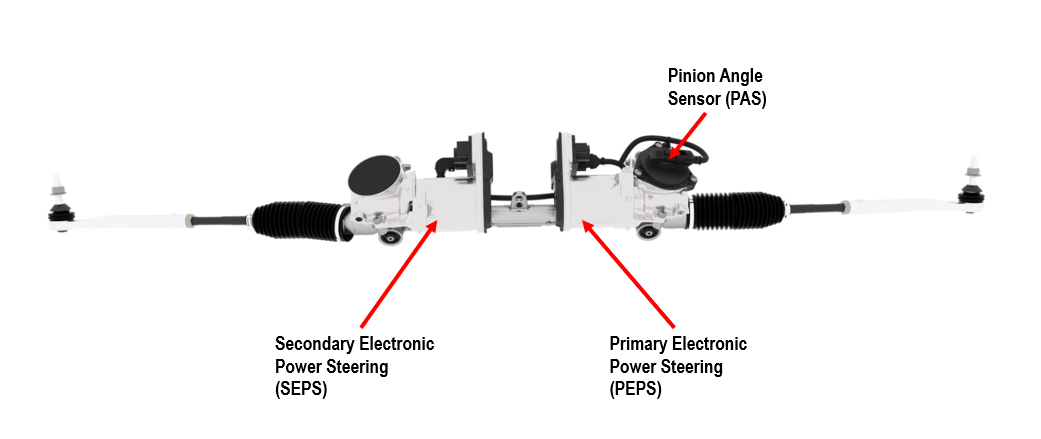 Pinion Angle Sensor (PAS)

Secondary Electronic Power Steering (SEPS)

Primary Electronic Power Steering (PEPS)