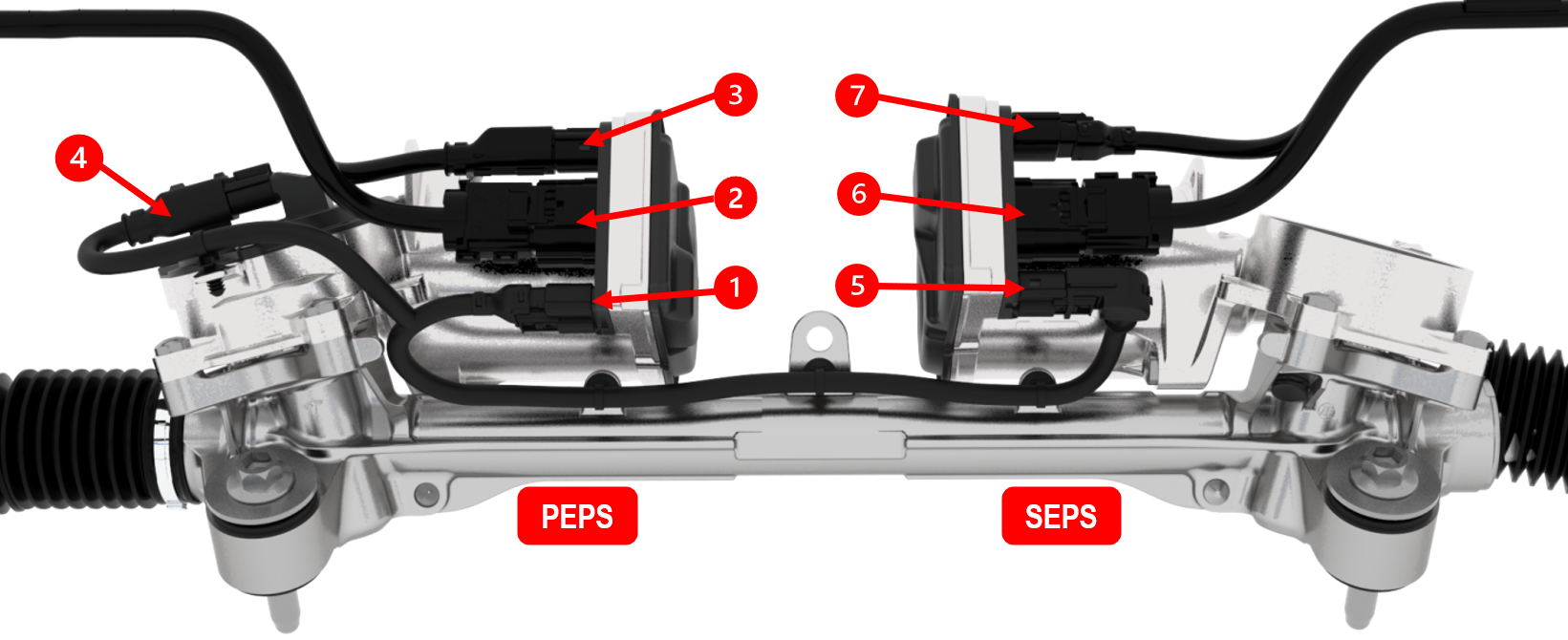 4

3

2

1

7

6

5

PEPS

SEPS